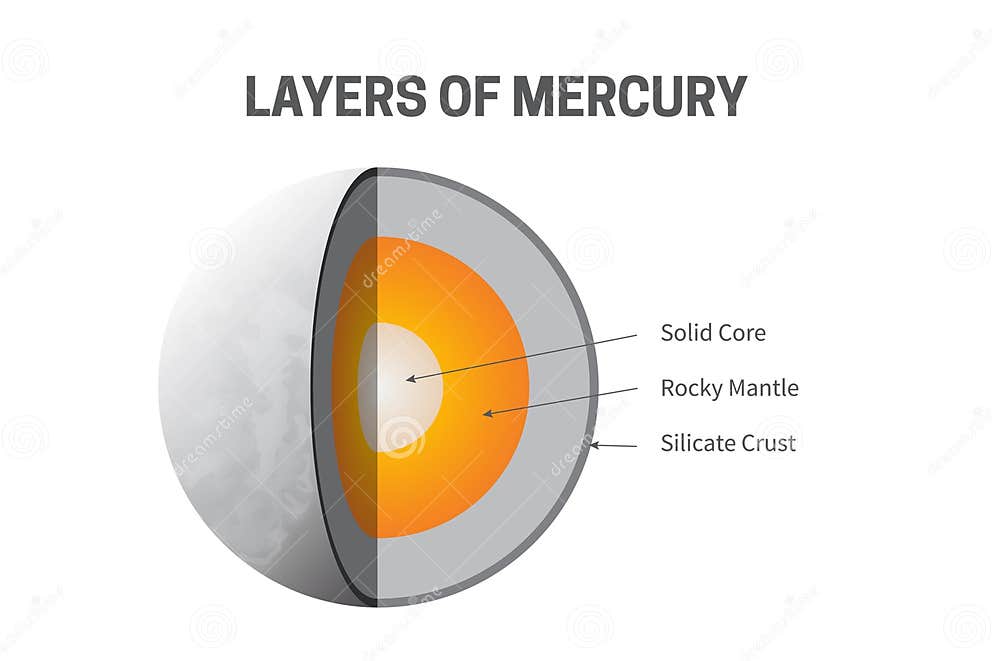 LAYERS OF MERCURY

Solid Core
Rocky Mantle
Silicate Crust

dreamstime