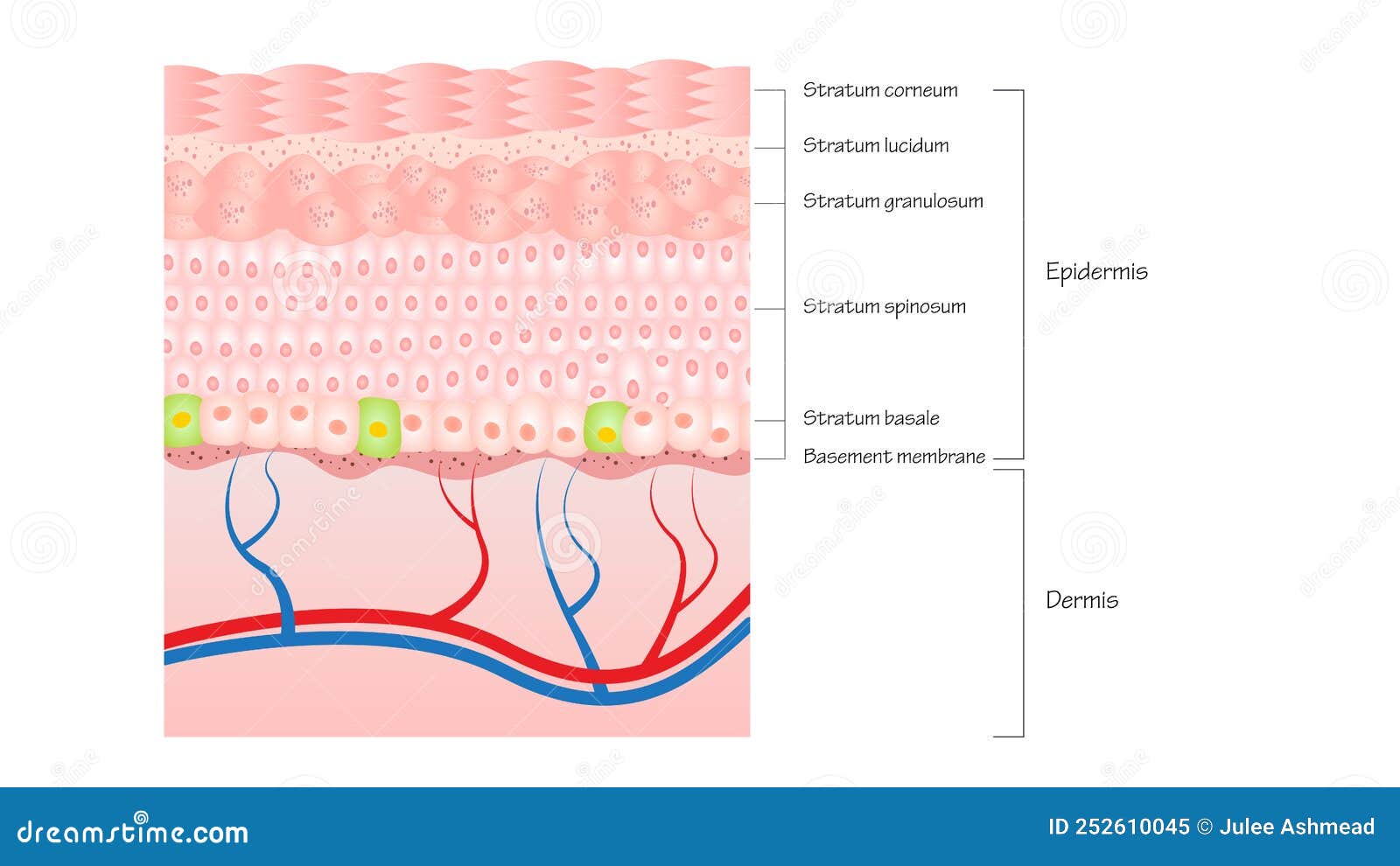 Stratum corneum
Stratum lucidum
Stratum granulosum
Stratum spinosum
Stratum basale
Basement membrane

Epidermis

Dermis

dreamstime.com

ID 252610045 © Julee Ashmead