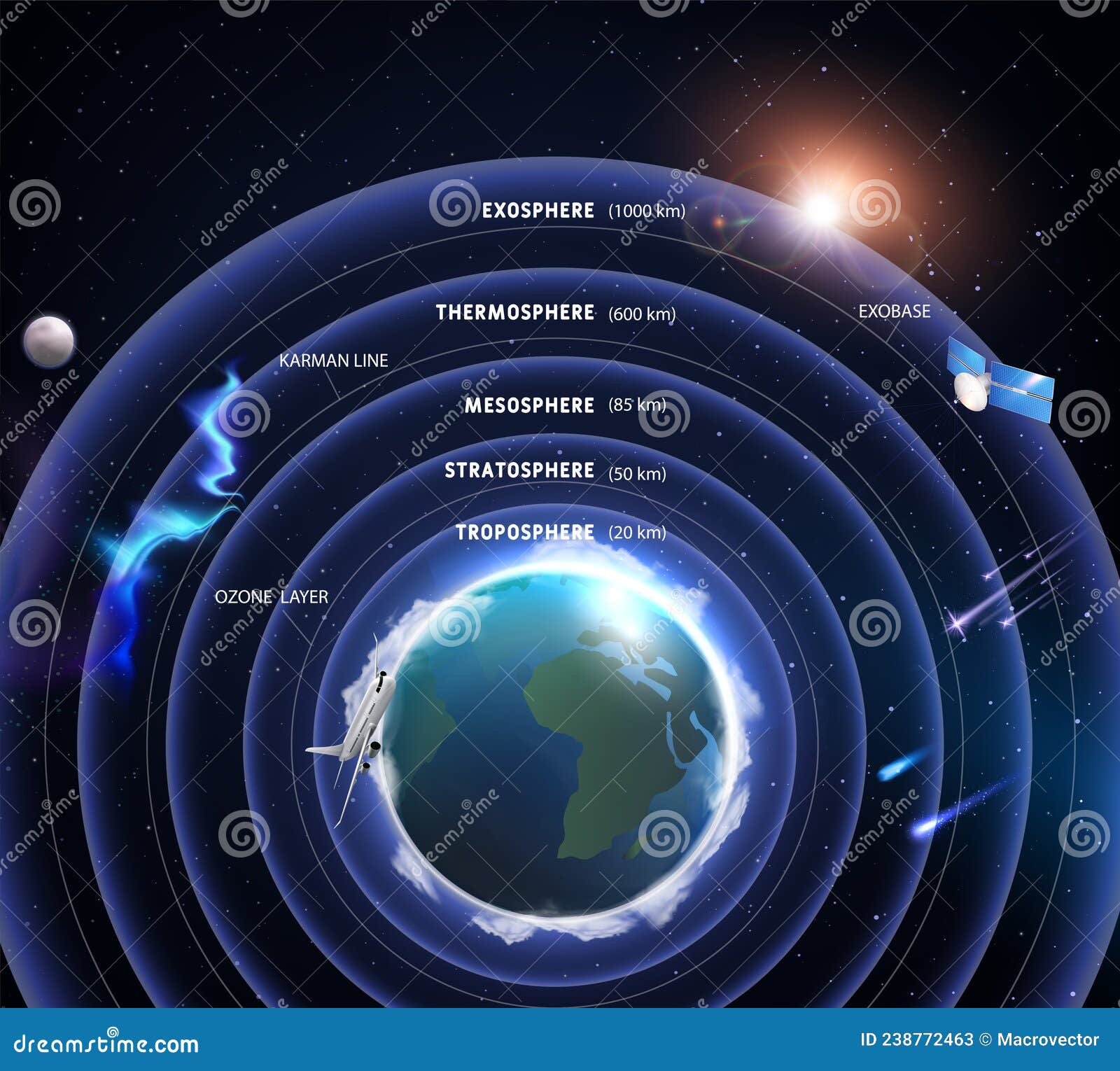 EXOSPHERE (1000 km)

THERMOSPHERE (600 km)

EXOBASE

KARMAN LINE

MESOSPHERE (85 km)

STRATOSPHERE (50 km)

TROPOSPHERE (20 km)

OZONE LAYER

dreamstime.com

ID 238772463 © Macrovector