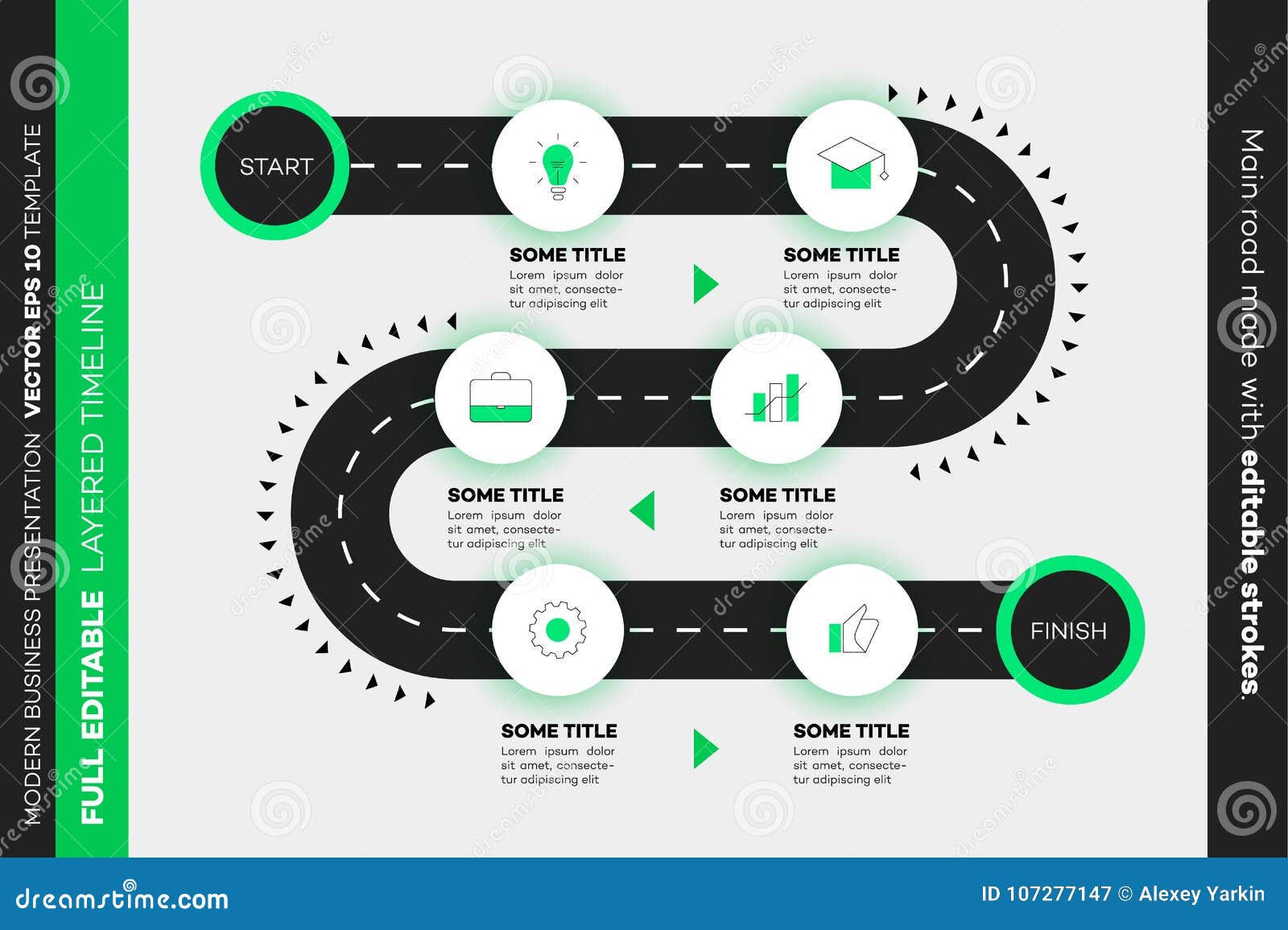 MODERN BUSINESS PRESENTATION VECTOR EPS 10 TEMPLATE

FULL EDITABLE LAYERED TIMELINE

START

SOME TITLE
Lorem ipsum dolor sit amet, consectetur adipiscing elit

SOME TITLE
Lorem ipsum dolor sit amet, consectetur adipiscing elit

SOME TITLE
Lorem ipsum dolor sit amet, consectetur adipiscing elit

SOME TITLE
Lorem ipsum dolor sit amet, consectetur adipiscing elit

SOME TITLE
Lorem ipsum dolor sit amet, consectetur adipiscing elit

SOME TITLE
Lorem ipsum dolor sit amet, consectetur adipiscing elit

FINISH

Main road made with editable strokes.

dreamstime.com

ID 107277147 © Alexey Yarkin