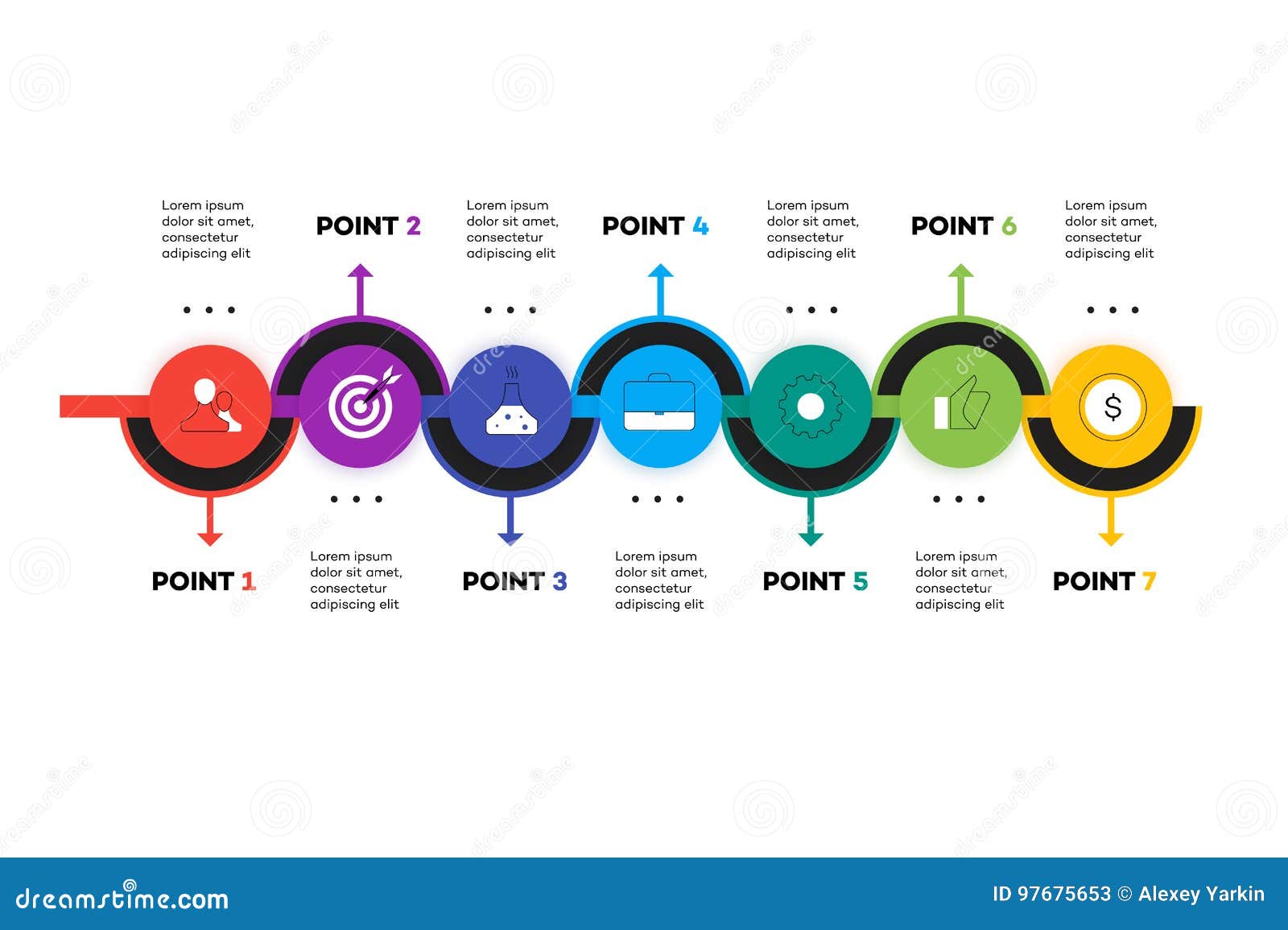 Lorem ipsum dolor sit amet, consectetur adipiscing elit

POINT 2

Lorem ipsum dolor sit amet, consectetur adipiscing elit

POINT 4

Lorem ipsum dolor sit amet, consectetur adipiscing elit

POINT 6

Lorem ipsum dolor sit amet, consectetur adipiscing elit

...

...

...

...

$

...

...

...

POINT 1

Lorem ipsum dolor sit amet, consectetur adipiscing elit

POINT 3

Lorem ipsum dolor sit amet, consectetur adipiscing elit

POINT 5

Lorem ipsum dolor sit amet, consectetur adipiscing elit

POINT 7

dreamstime.com

ID 97675653 © Alexey Yarkin