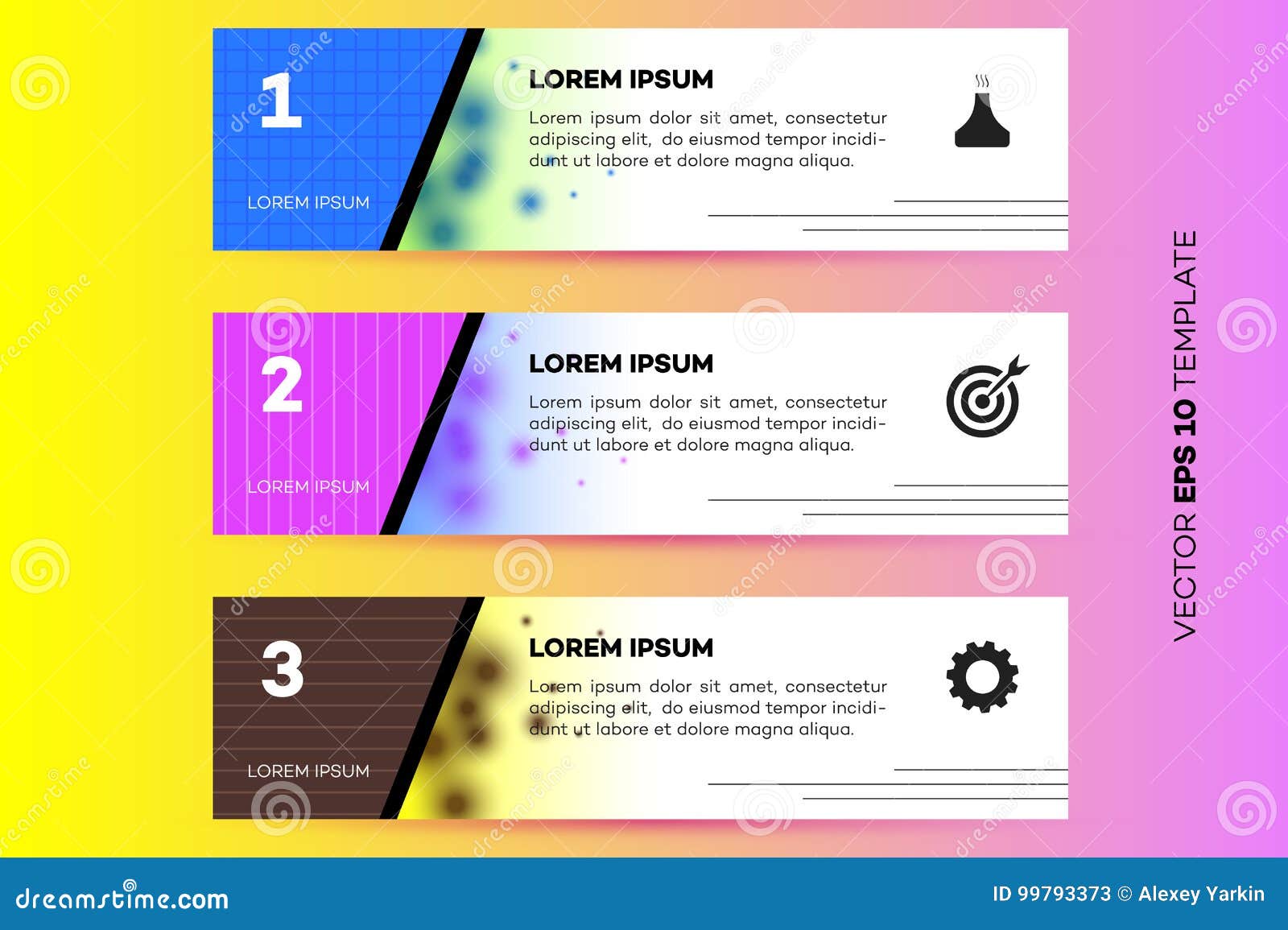 1

LOREM IPSUM

LOREM IPSUM

Lorem ipsum dolor sit amet, consectetur adipiscing elit, do eiusmod tempor incididunt ut labore et dolore magna aliqua.

2

LOREM IPSUM

LOREM IPSUM

Lorem ipsum dolor sit amet, consectetur adipiscing elit, do eiusmod tempor incididunt ut labore et dolore magna aliqua.

3

LOREM IPSUM

LOREM IPSUM

Lorem ipsum dolor sit amet, consectetur adipiscing elit, do eiusmod tempor incididunt ut labore et dolore magna aliqua.

VECTOR EPS 10 TEMPLATE

dreamstime.com

ID 99793373 © Alexey Yarkin