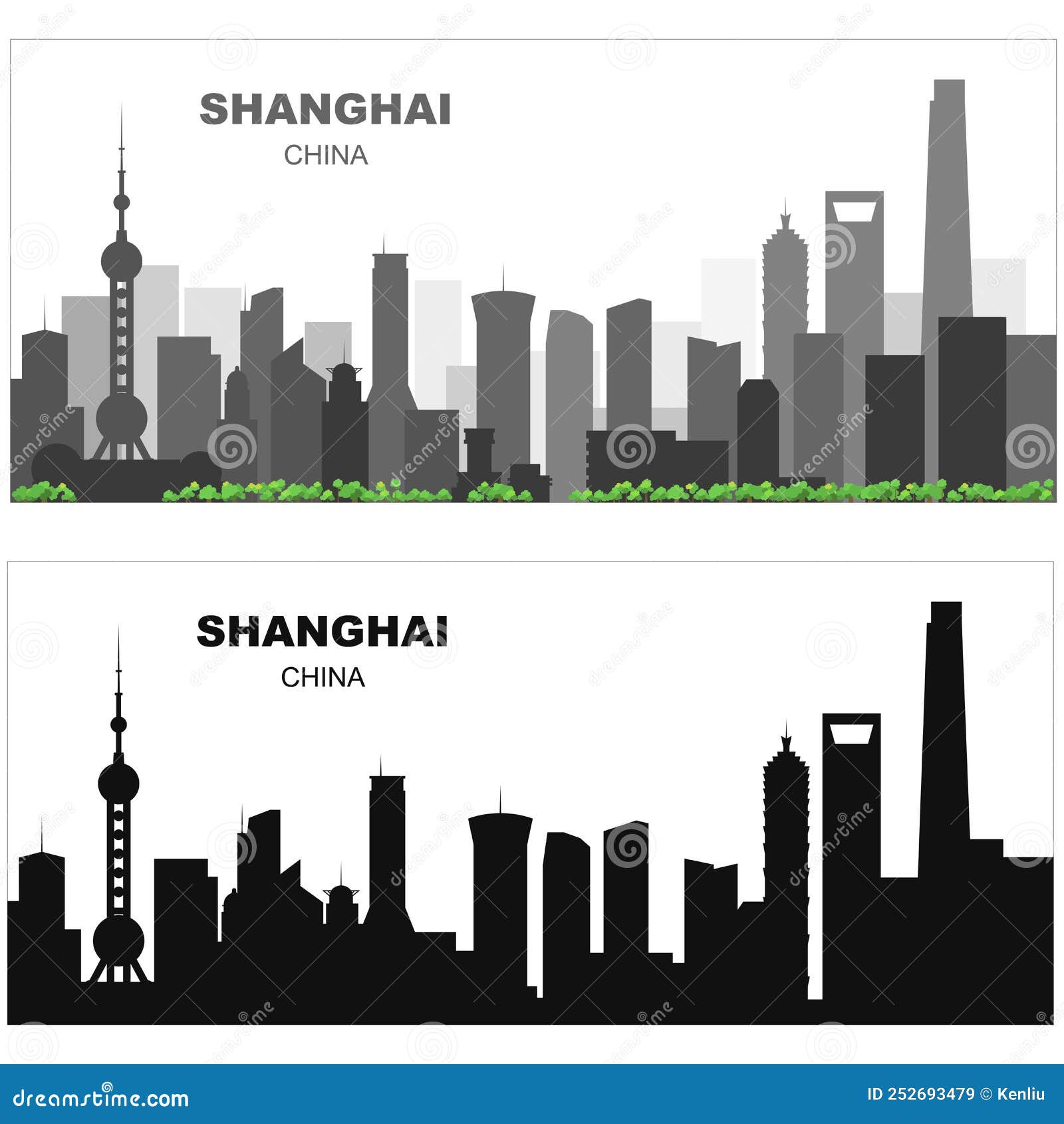 SHANGHAI
CHINA

SHANGHAI
CHINA

dreamstime.com

ID 252693479 © Kenliu