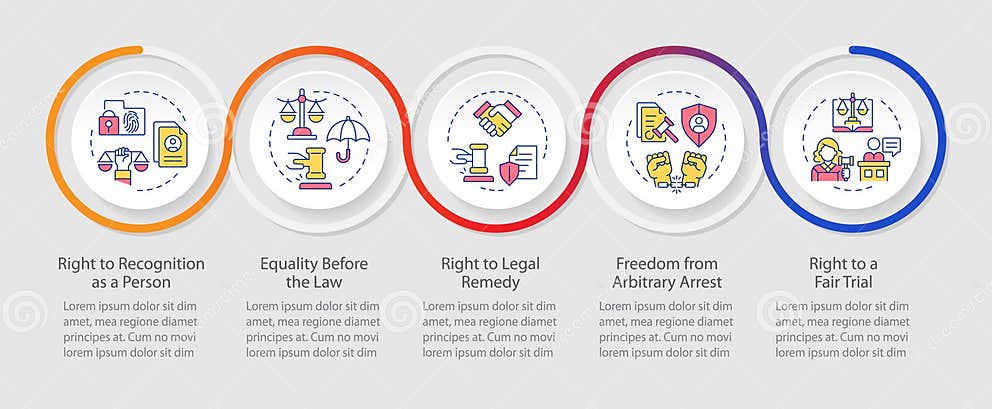 Right to Recognition as a Person

Lorem ipsum dolor sit dim amet, mea regione diamet principes at. Cum no movi lorem ipsum dolor sit dim

Equality Before the Law

Lorem ipsum dolor sit dim amet, mea regione diamet principes at. Cum no movi lorem ipsum dolor sit dim

Right to Legal Remedy

Lorem ipsum dolor sit dim amet, mea regione diamet principes at. Cum no movi lorem ipsum dolor sit dim

Freedom from Arbitrary Arrest

Lorem ipsum dolor sit dim amet, mea regione diamet principes at. Cum no movi lorem ipsum dolor sit dim

Right to a Fair Trial

Lorem ipsum dolor sit dim amet, mea regione diamet principes at. Cum no movi lorem ipsum dolor sit dim