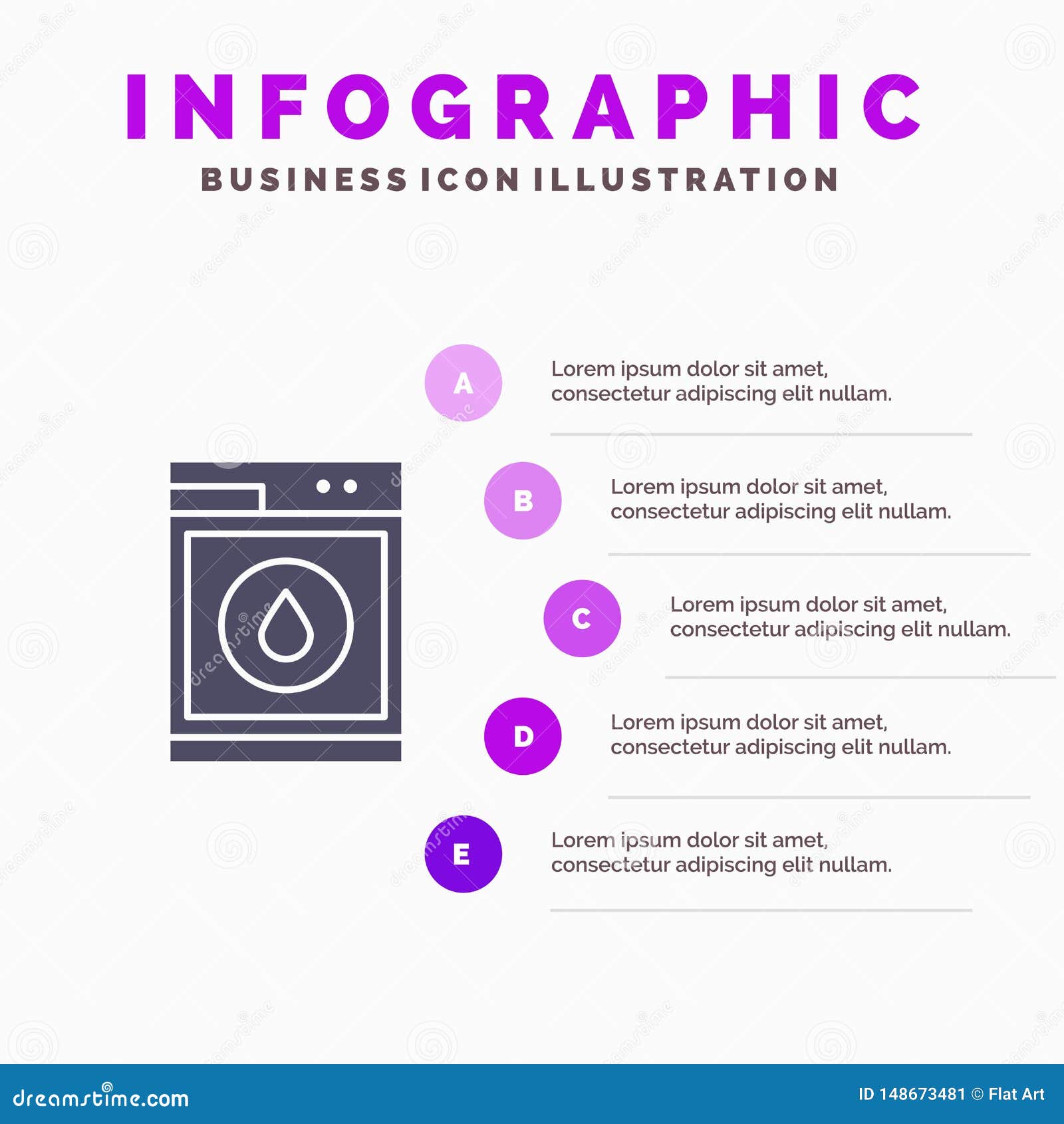 INFOGRAPHIC
BUSINESS ICON ILLUSTRATION

A
Lorem ipsum dolor sit amet, consectetur adipiscing elit nullam.

B
Lorem ipsum dolor sit amet, consectetur adipiscing elit nullam.

C
Lorem ipsum dolor sit amet, consectetur adipiscing elit nullam.

D
Lorem ipsum dolor sit amet, consectetur adipiscing elit nullam.

E
Lorem ipsum dolor sit amet, consectetur adipiscing elit nullam.

dreamstime.com
ID 148673481 © Flat Art