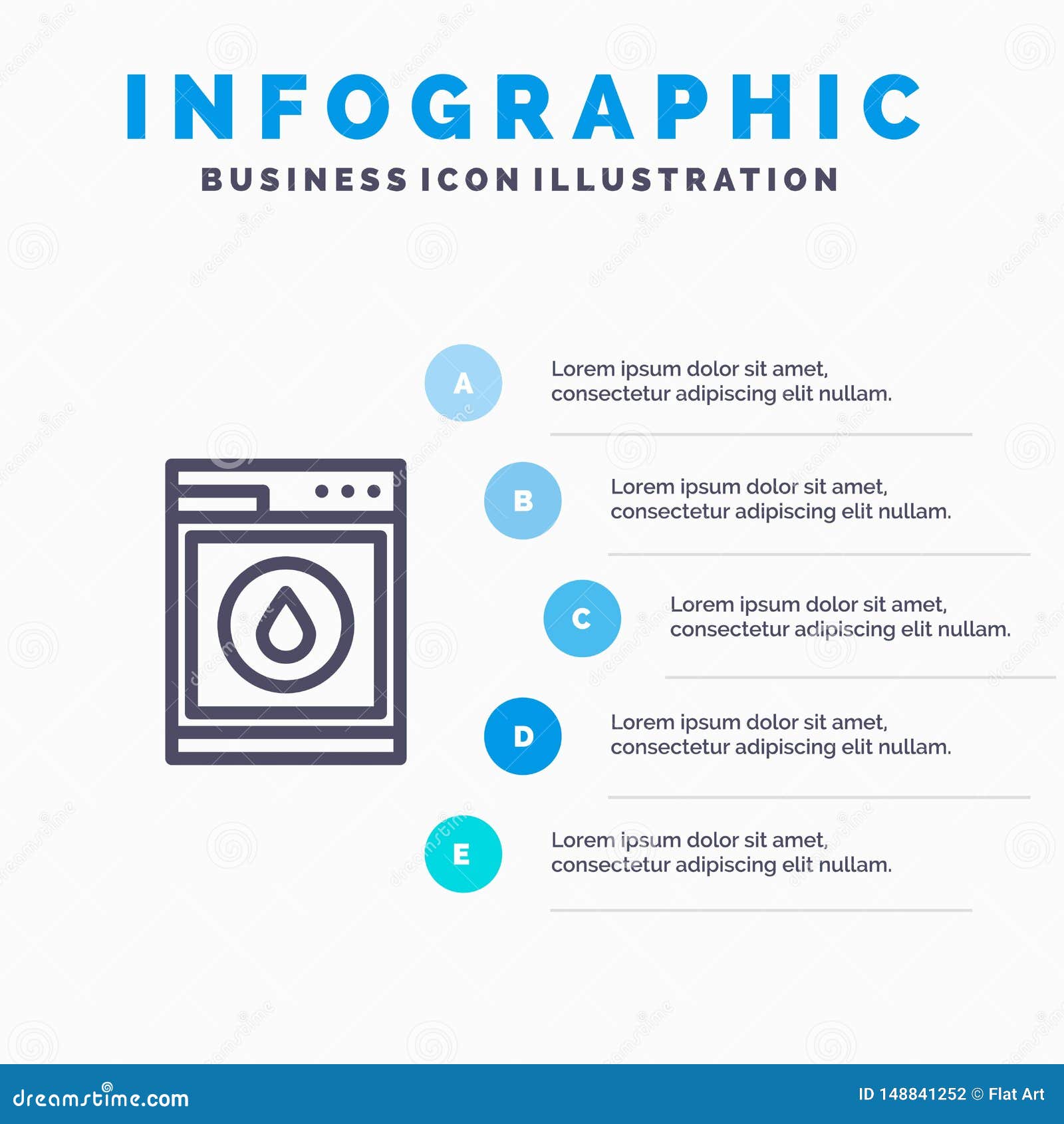 INFOGRAPHIC
BUSINESS ICON ILLUSTRATION

A
Lorem ipsum dolor sit amet, consectetur adipiscing elit nullam.

B
Lorem ipsum dolor sit amet, consectetur adipiscing elit nullam.

C
Lorem ipsum dolor sit amet, consectetur adipiscing elit nullam.

D
Lorem ipsum dolor sit amet, consectetur adipiscing elit nullam.

E
Lorem ipsum dolor sit amet, consectetur adipiscing elit nullam.

dreamstime.com
ID 148841252 © Flat Art