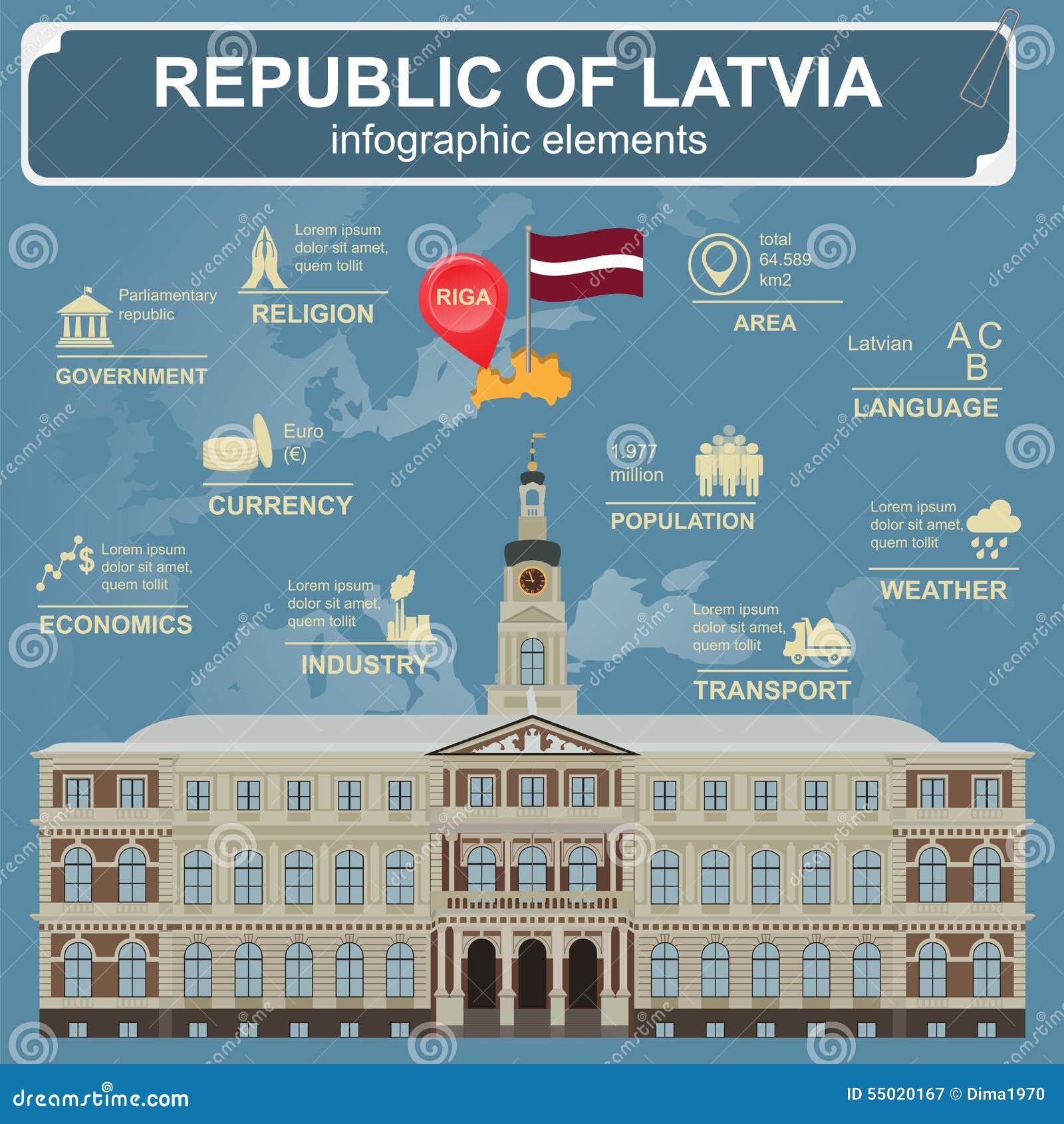 REPUBLIC OF LATVIA
infographic elements

Parliamentary republic
GOVERNMENT

Lorem ipsum dolor sit amet, quem tollit
RELIGION

RIGA

total 64.589 km2
AREA

Latvian
A C B
LANGUAGE

Euro (€)
CURRENCY

1.977 million
POPULATION

Lorem ipsum dolor sit amet, quem tollit
WEATHER

Lorem ipsum dolor sit amet, quem tollit
ECONOMICS

Lorem ipsum dolor sit amet, quem tollit
INDUSTRY

Lorem ipsum dolor sit amet, quem tollit
TRANSPORT

dreamstime.com
ID 55020167 © Dima1970