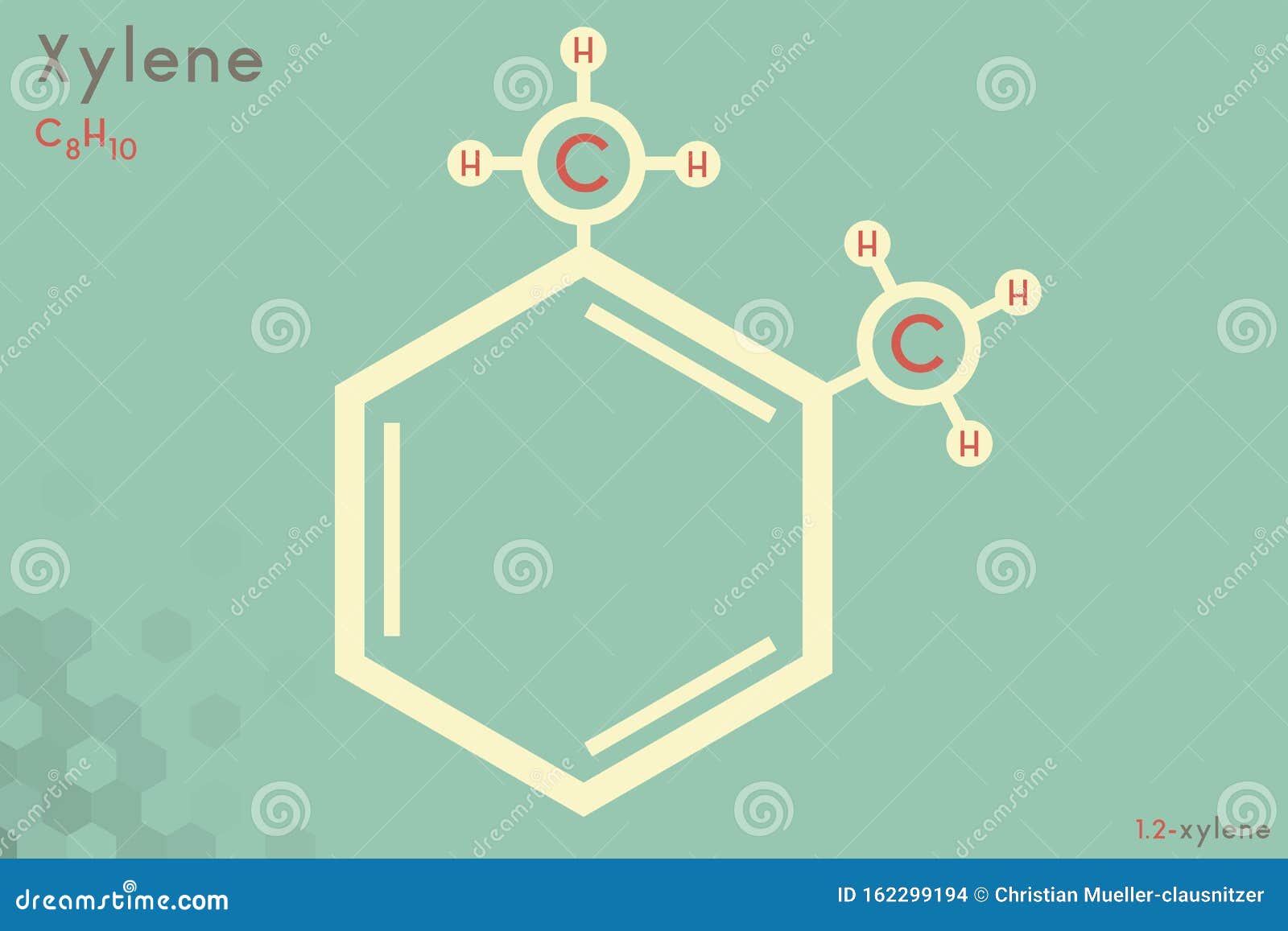 Xylene

$C_8H_{10}$

H

H C H

H

C H

H

1.2-xylene

dreamstime.com

ID 162299194 © Christian Mueller-clausnitzer