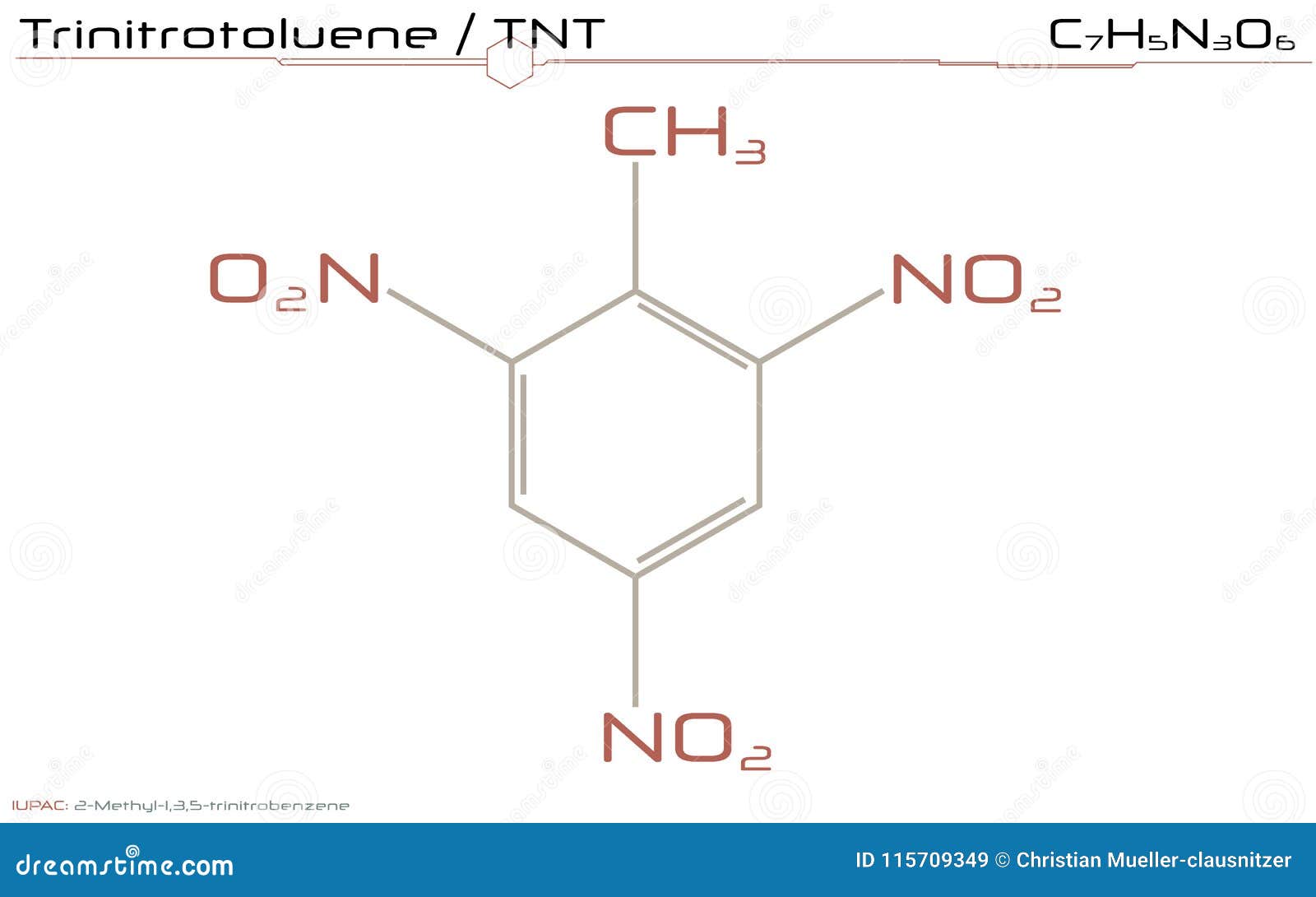 Trinitrotoluene / TNT

$C_7H_5N_3O_6$

$CH_3$

$O_2N$

$NO_2$

$NO_2$

IUPAC: 2-Methyl-1,3,5-trinitrobenzene

dreamstime.com

ID 115709349 © Christian Mueller-clausnitzer