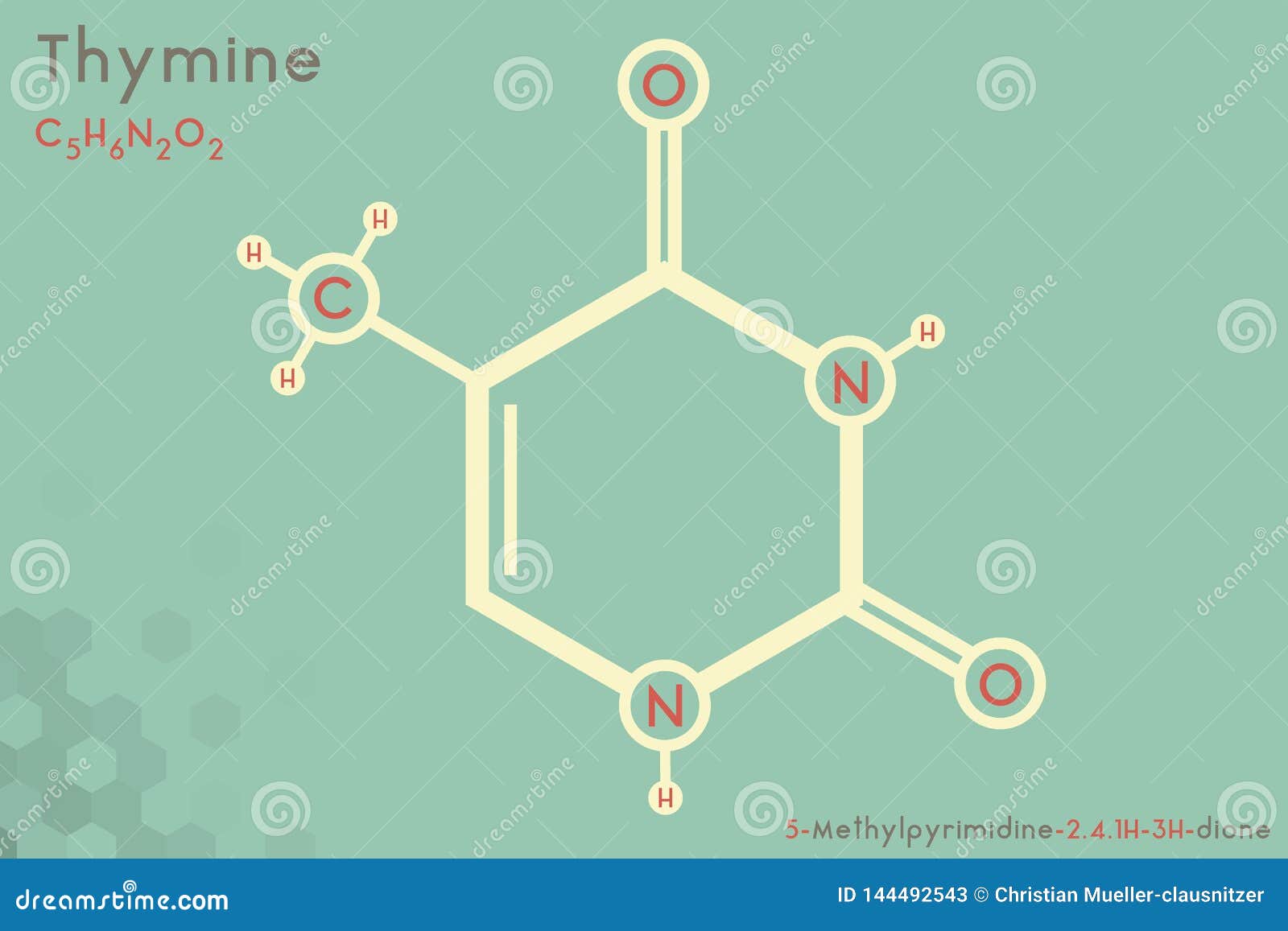 Thymine

$C_5H_6N_2O_2$

O

H

H

C

H

N

H

N

O

H

5-Methylpyrimidine-2.4.1H-3H-dione

dreamstime.com

ID 144492543 © Christian Mueller-clausnitzer