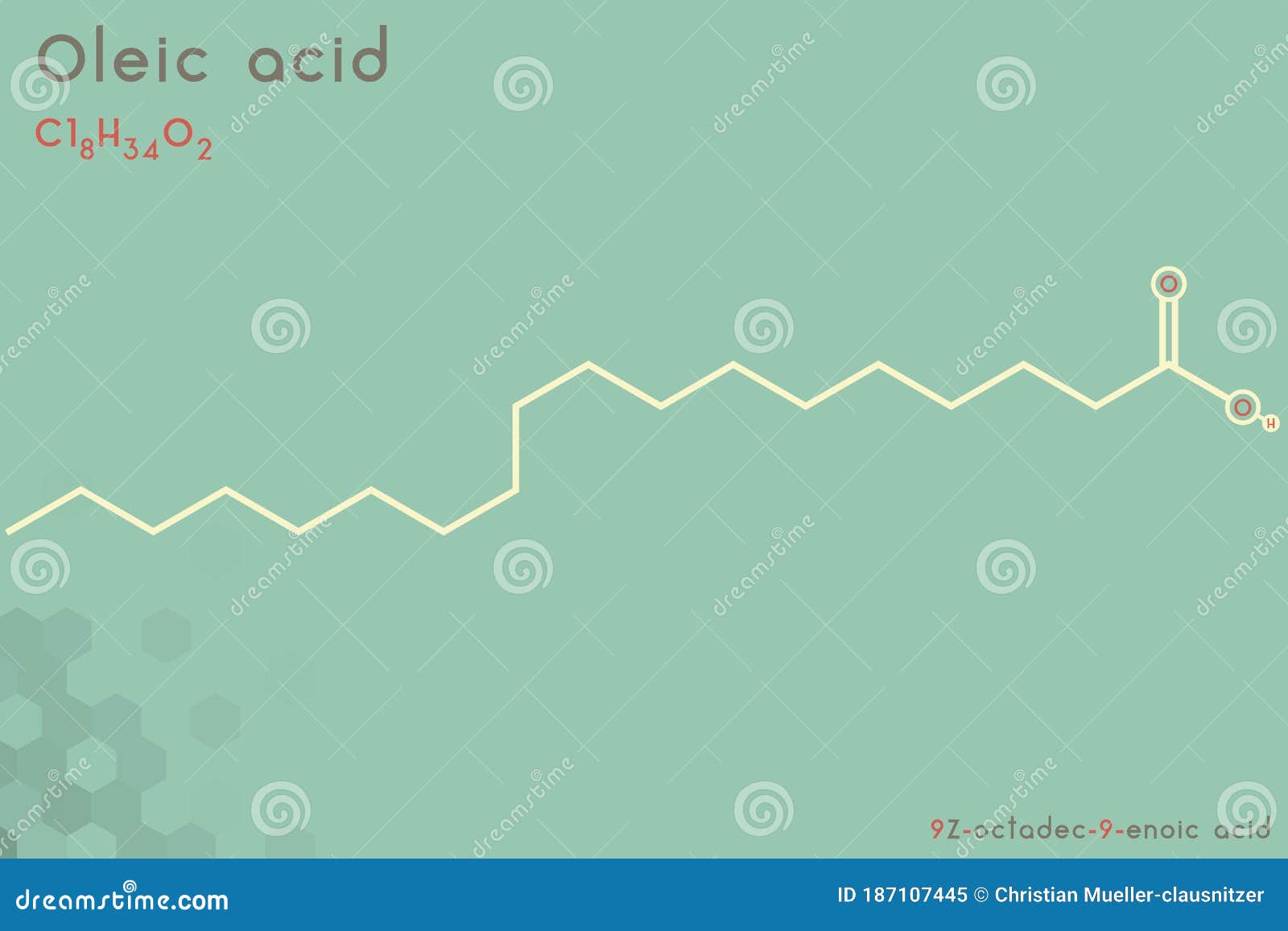 Oleic acid

$C_{18}H_{34}O_2$

O

O H

9Z-octadec-9-enoic acid

dreamstime.com

ID 187107445 © Christian Mueller-clausnitzer