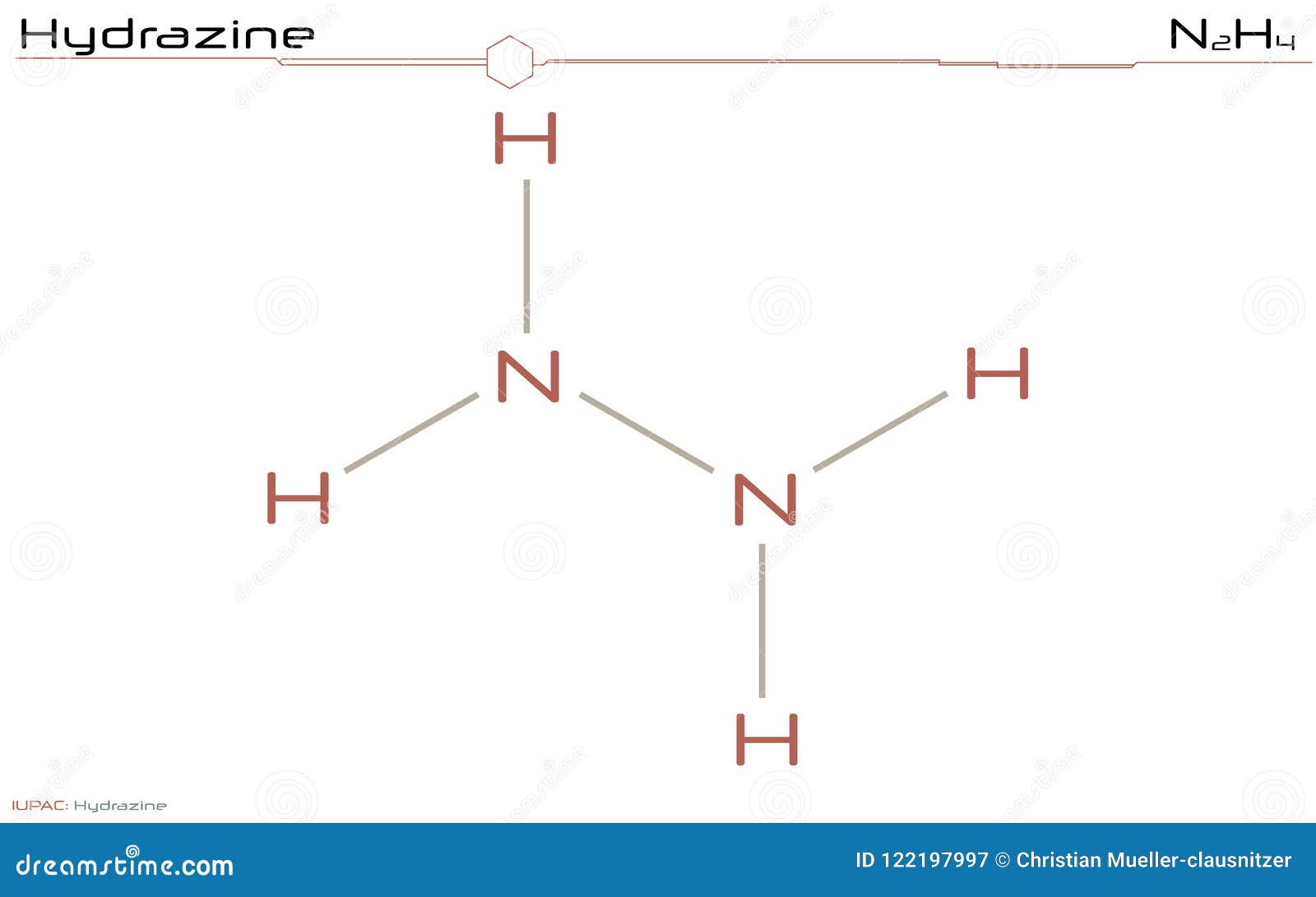 Hydrazine

$N_2H_4$

H

N

H

H

N

H

IUPAC: Hydrazine

dreamstime.com

ID 122197997 © Christian Mueller-clausnitzer