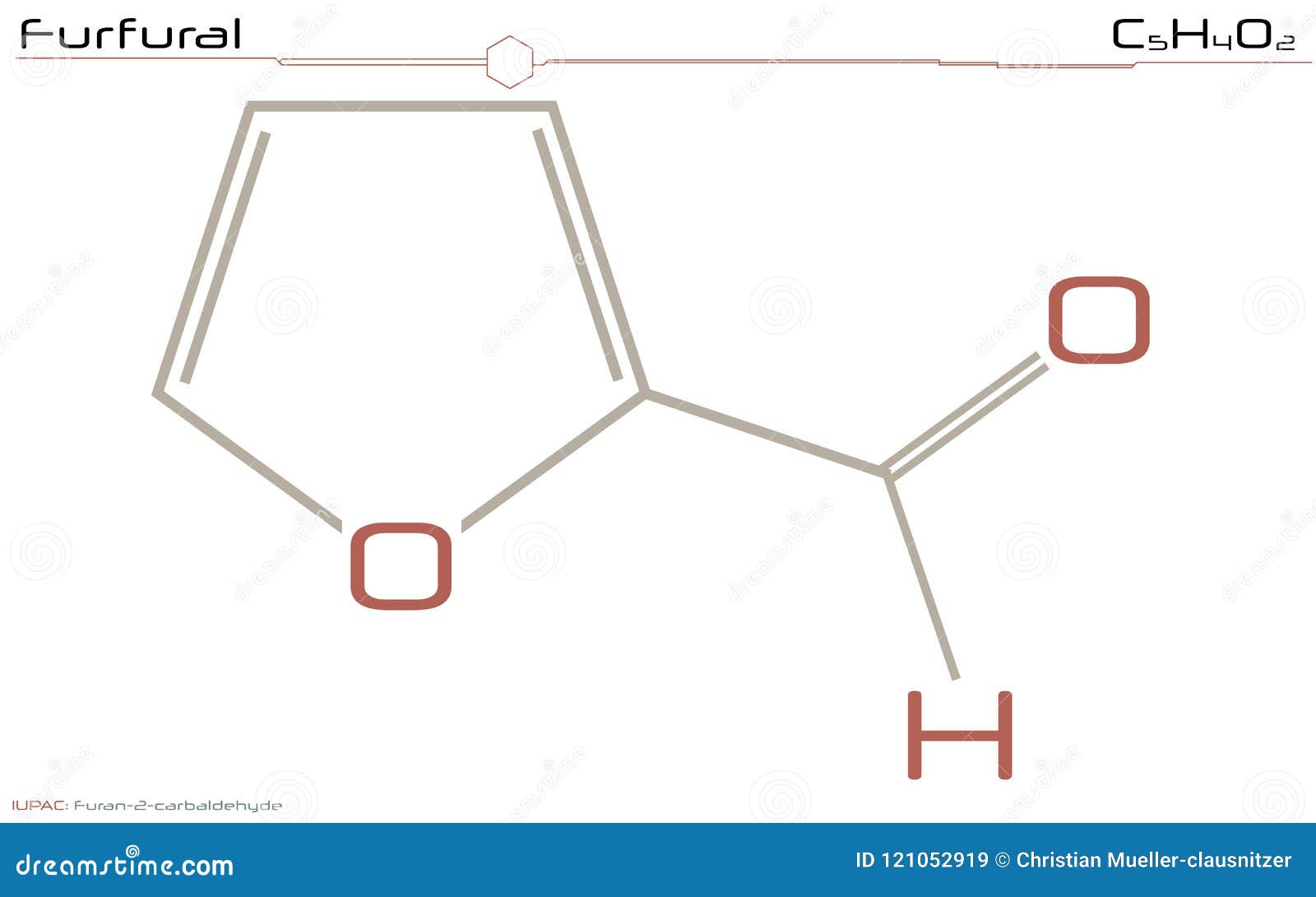 Furfural

$C_5H_4O_2$

O

O

H

IUPAC: Furan-2-carbaldehyde

dreamstime.com

ID 121052919 © Christian Mueller-clausnitzer