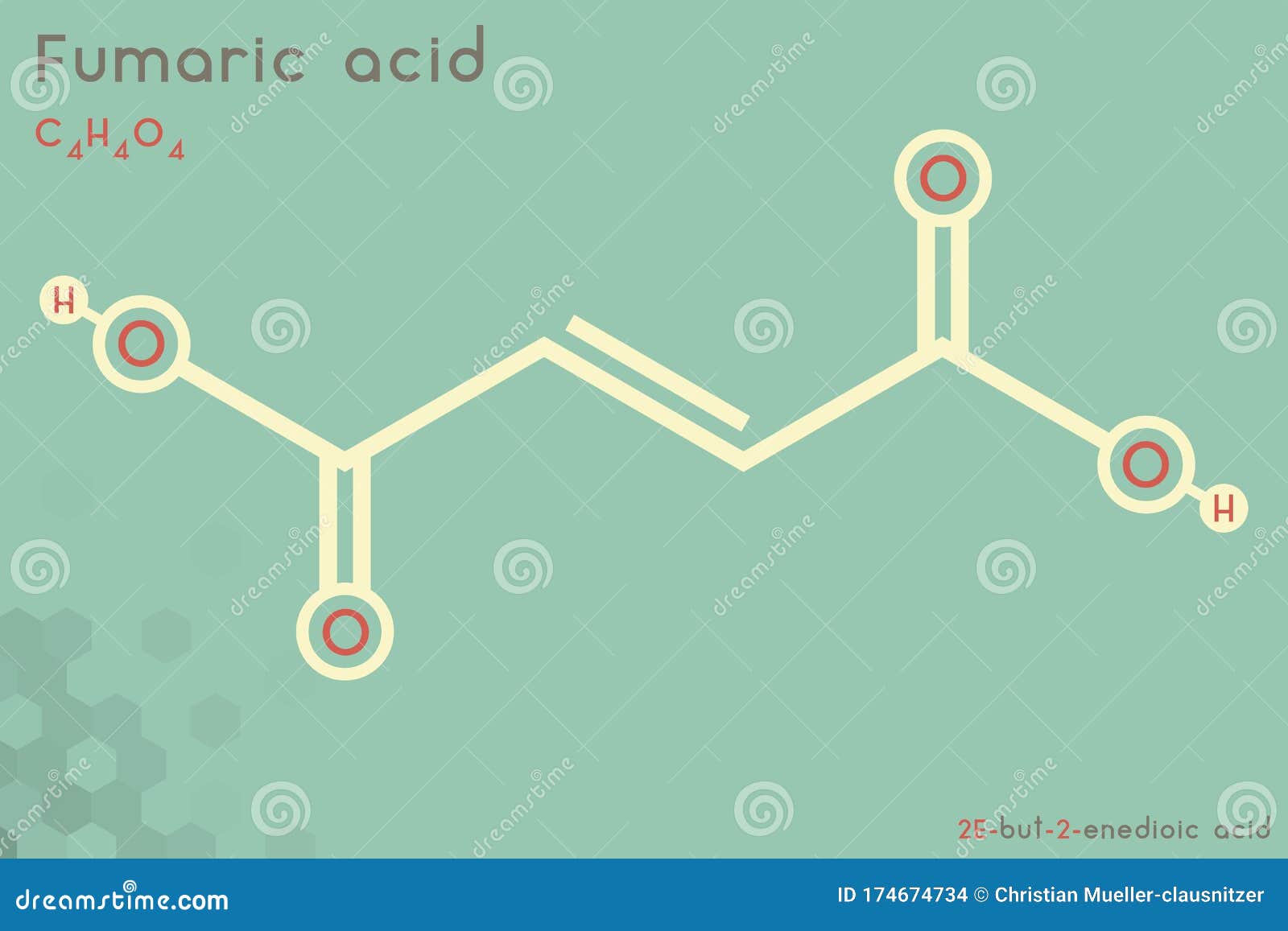 Fumaric acid

$C_4H_4O_4$

H
O
O
O
O
H

2E-but-2-enedioic acid

dreamstime.com

ID 174674734 © Christian Mueller-clausnitzer