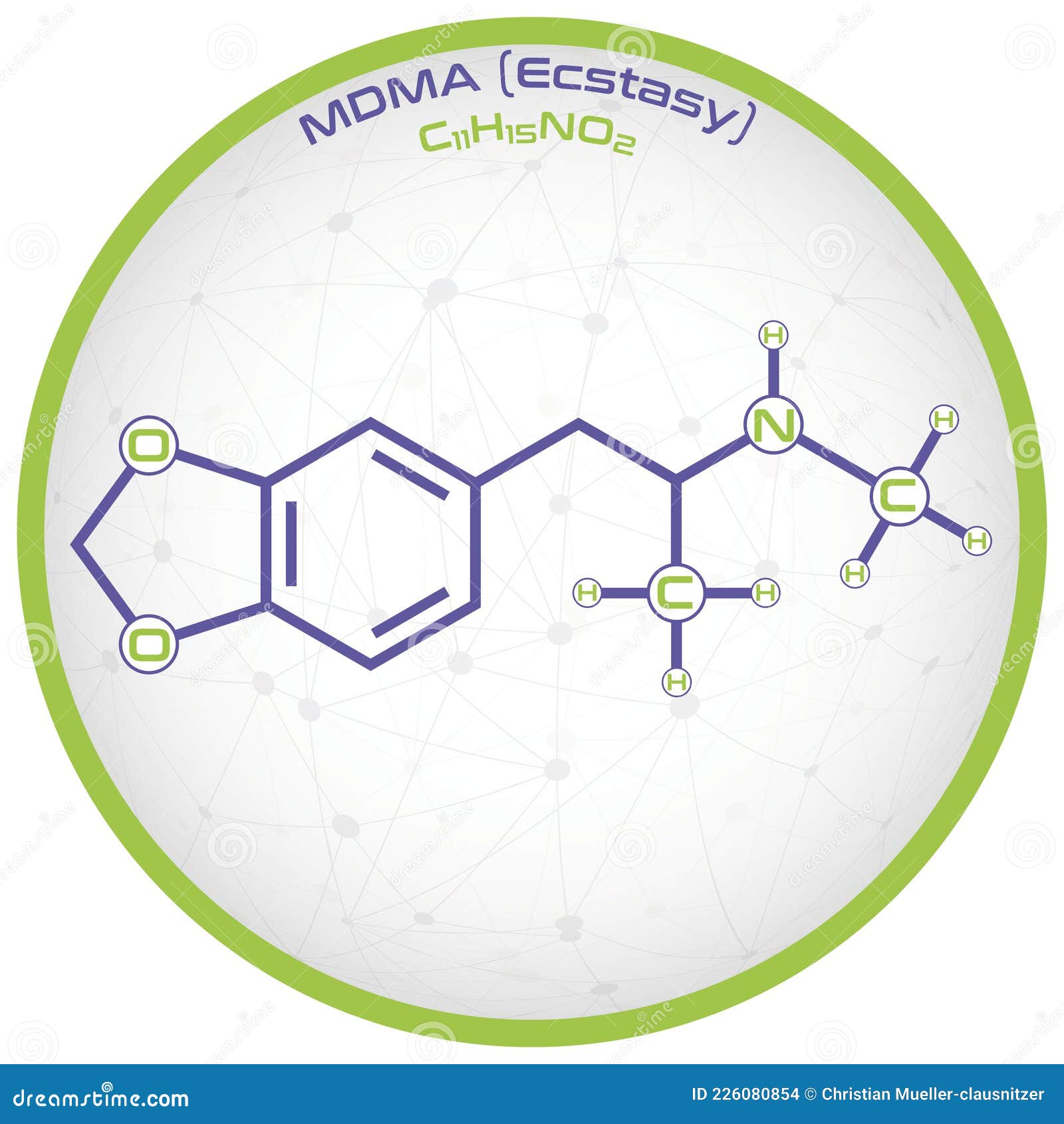 MDMA (Ecstasy)
$C_{11}H_{15}NO_2$

O
O
H
N
H
C
H
H
H
C
H
H

dreamstime.com
ID 226080854 © Christian Mueller-clausnitzer