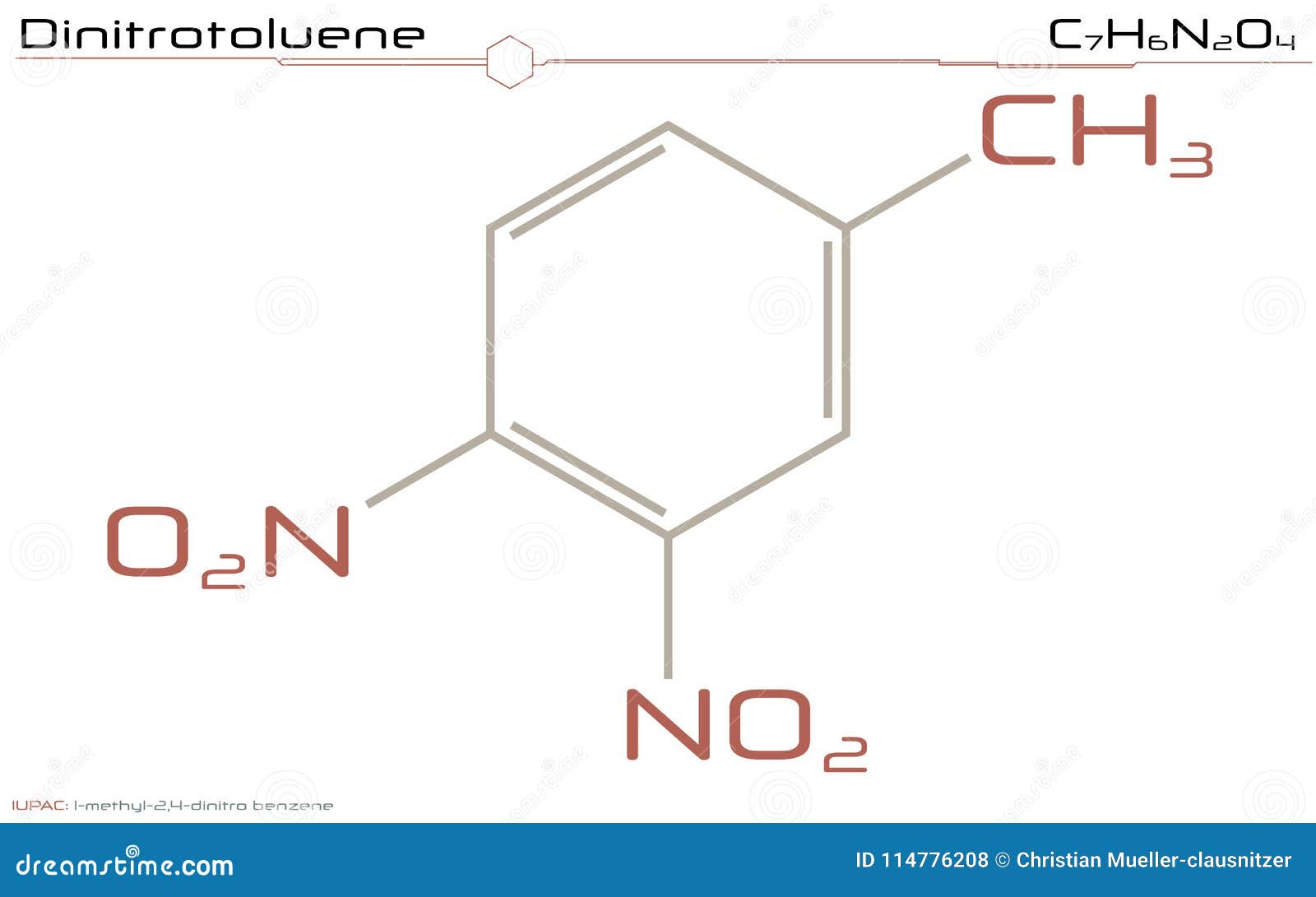 Dinitrotoluene

$C_7H_6N_2O_4$

$CH_3$

$O_2N$

$NO_2$

IUPAC: 1-methyl-2,4-dinitro benzene

dreamstime.com

ID 114776208 © Christian Mueller-clausnitzer