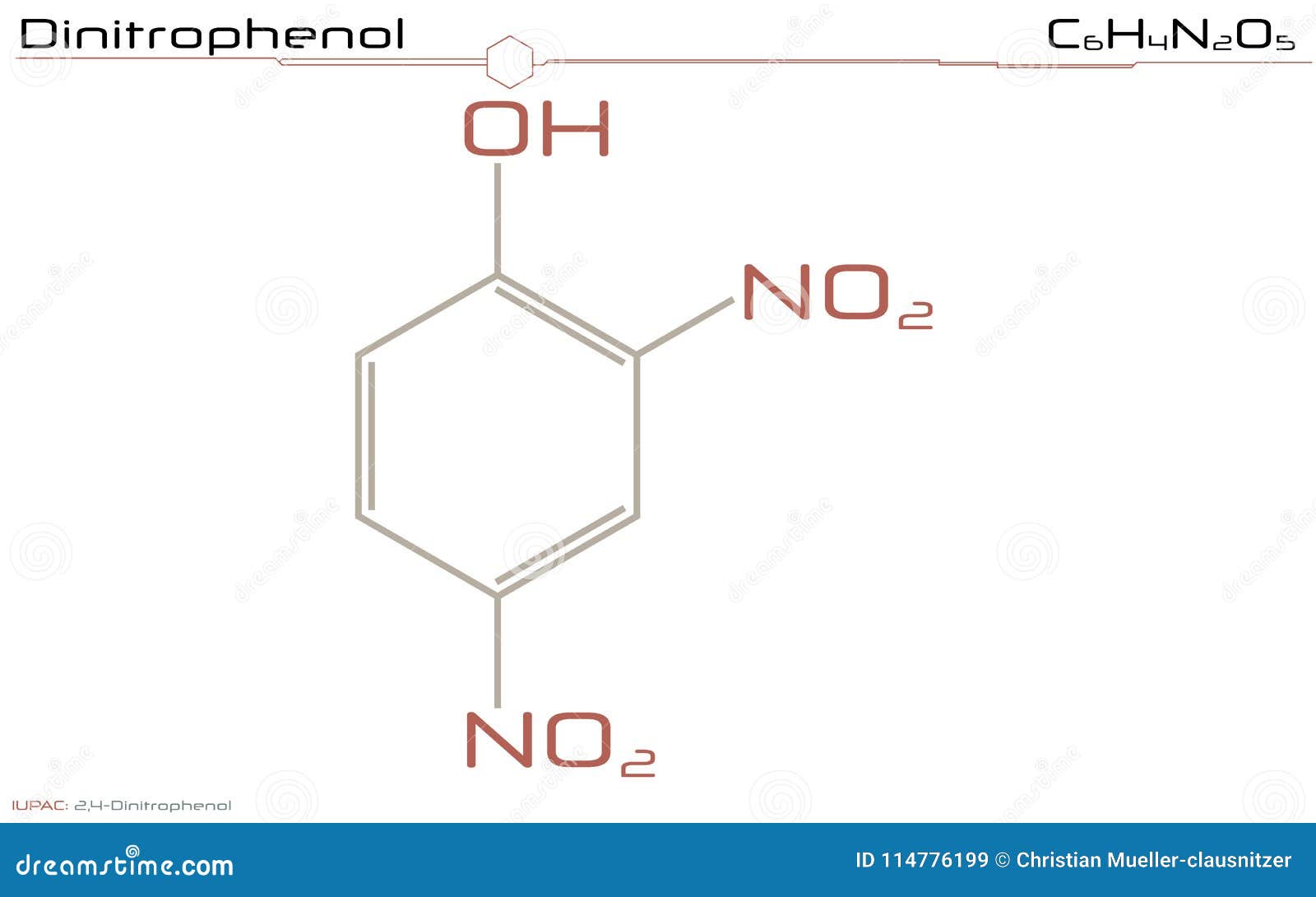 Dinitrophenol

$C_6H_4N_2O_5$

OH

$NO_2$

$NO_2$

IUPAC: 2,4-Dinitrophenol

dreamstime.com

ID 114776199 © Christian Mueller-clausnitzer