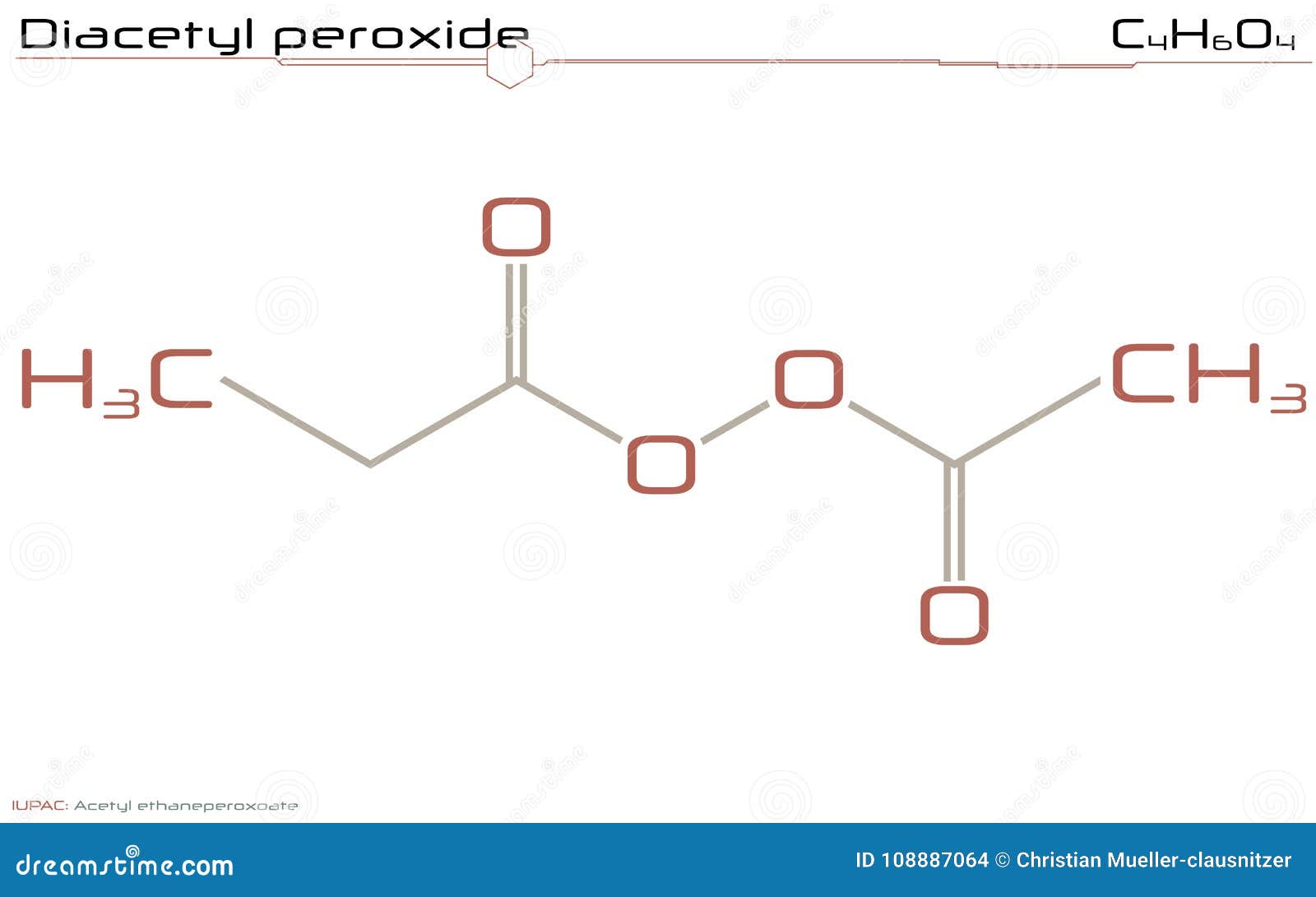 Diacetyl peroxide

$C_4H_6O_4$

O

$H_3C$

O

O

$CH_3$

O

IUPAC: Acetyl ethaneperoxoate

dreamstime.com

ID 108887064 © Christian Mueller-clausnitzer