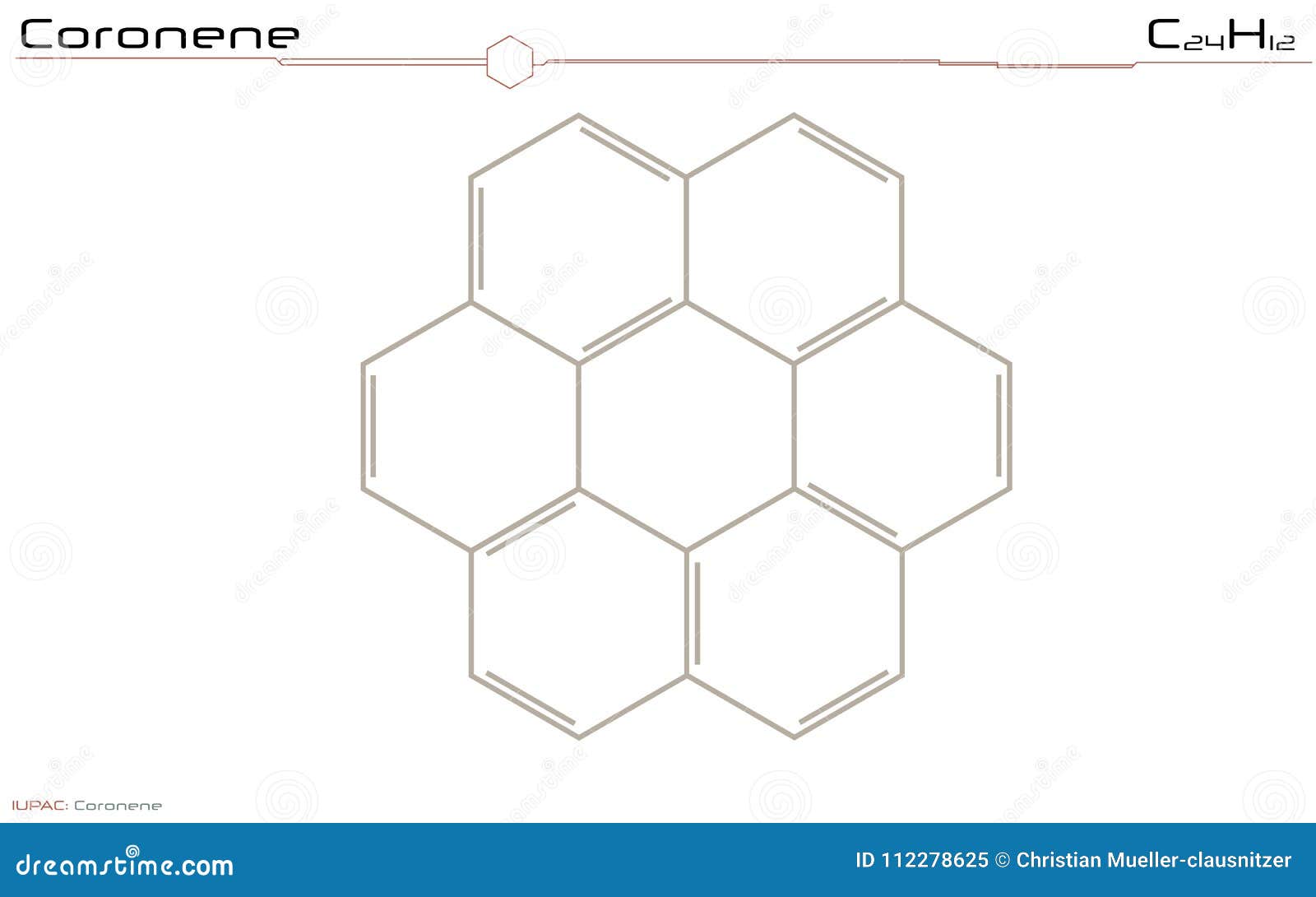 Coronene

$C_{24}H_{12}$

IUPAC: Coronene

dreamstime.com

ID 112278625 © Christian Mueller-clausnitzer