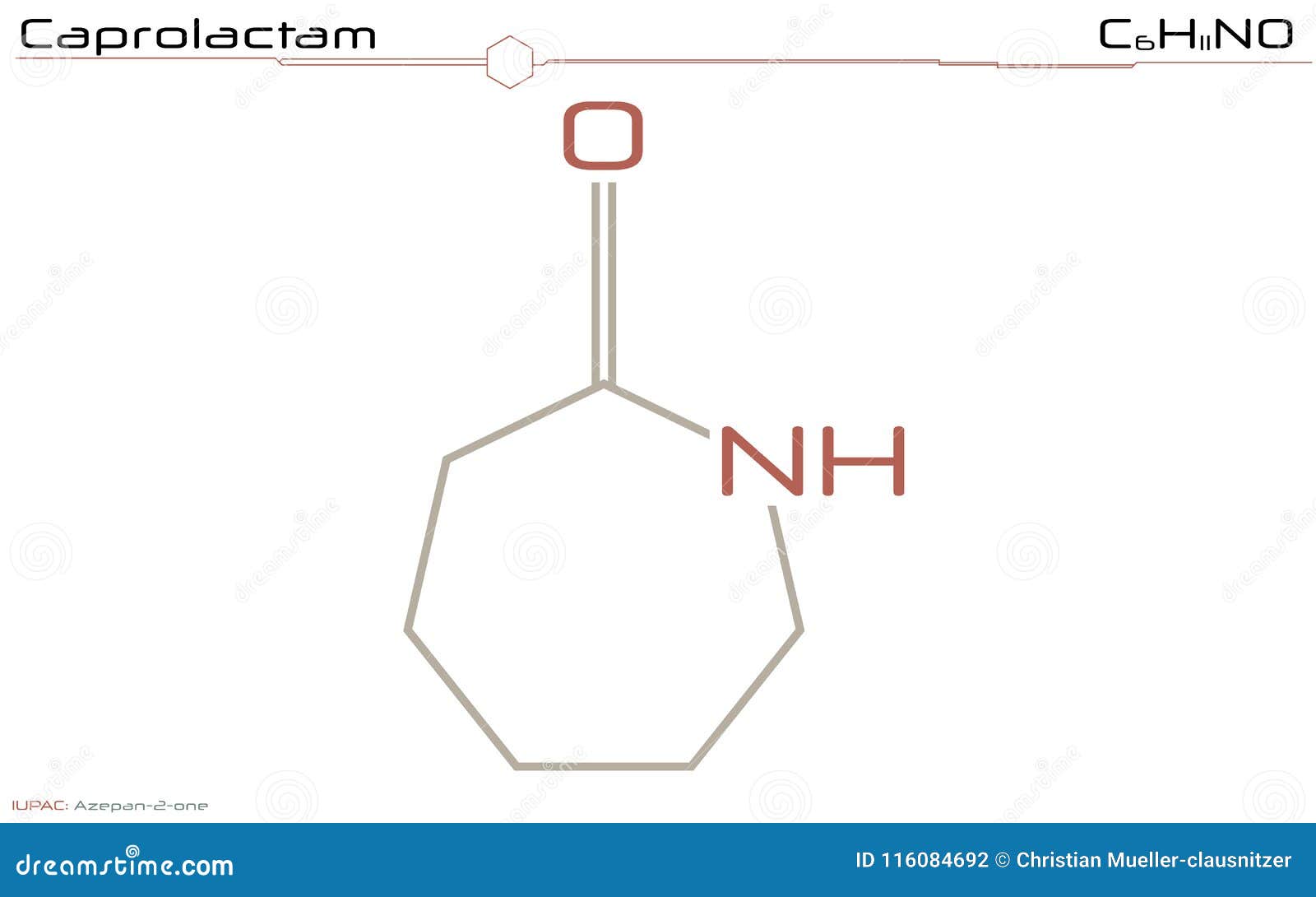 Caprolactam

$C_6H_{11}NO$

O

NH

IUPAC: Azepan-2-one

dreamstime.com

ID 116084692 © Christian Mueller-clausnitzer