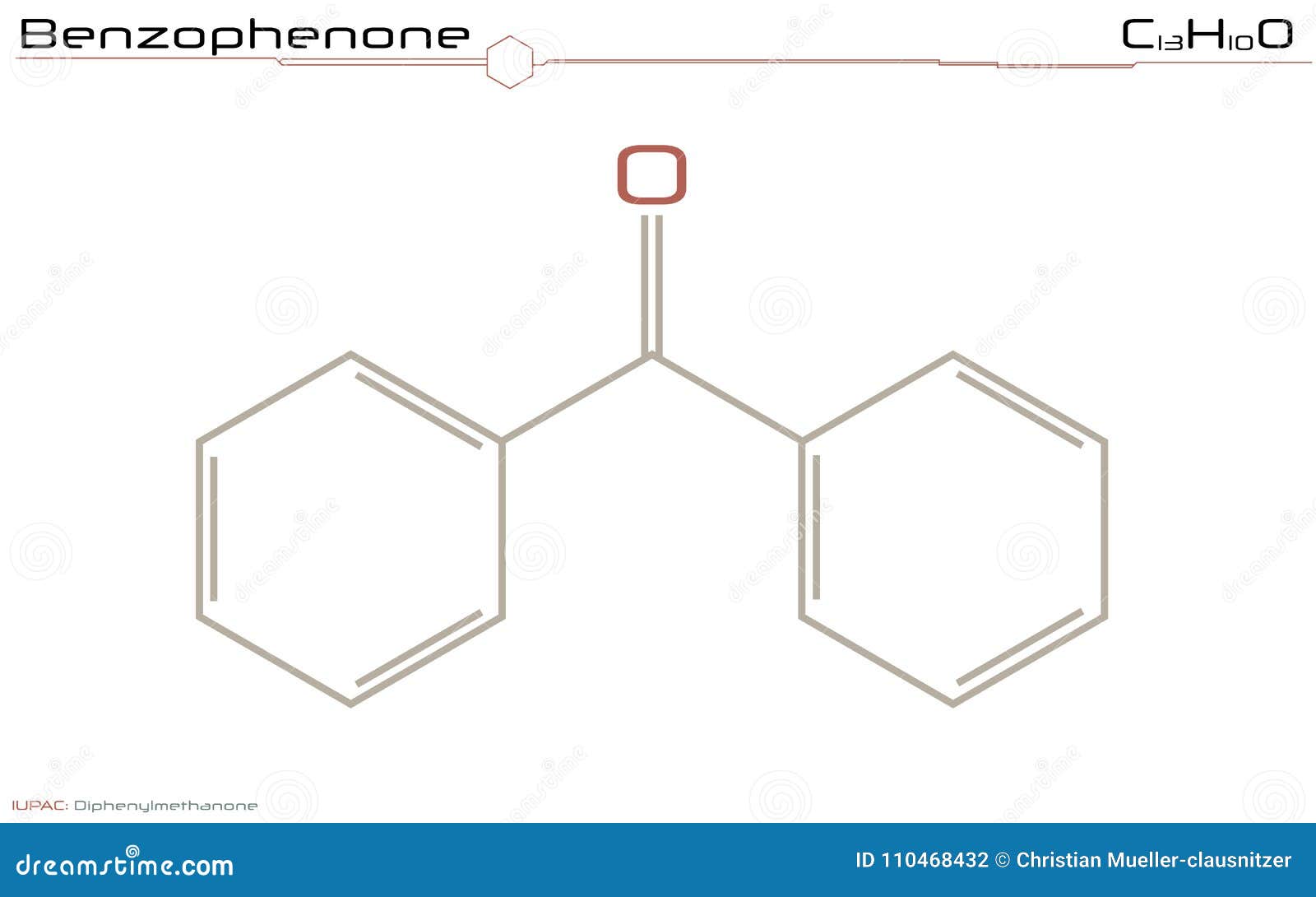 Benzophenone

$C_{13}H_{10}O$

O

IUPAC: Diphenylmethanone

dreamstime.com

ID 110468432 © Christian Mueller-clausnitzer