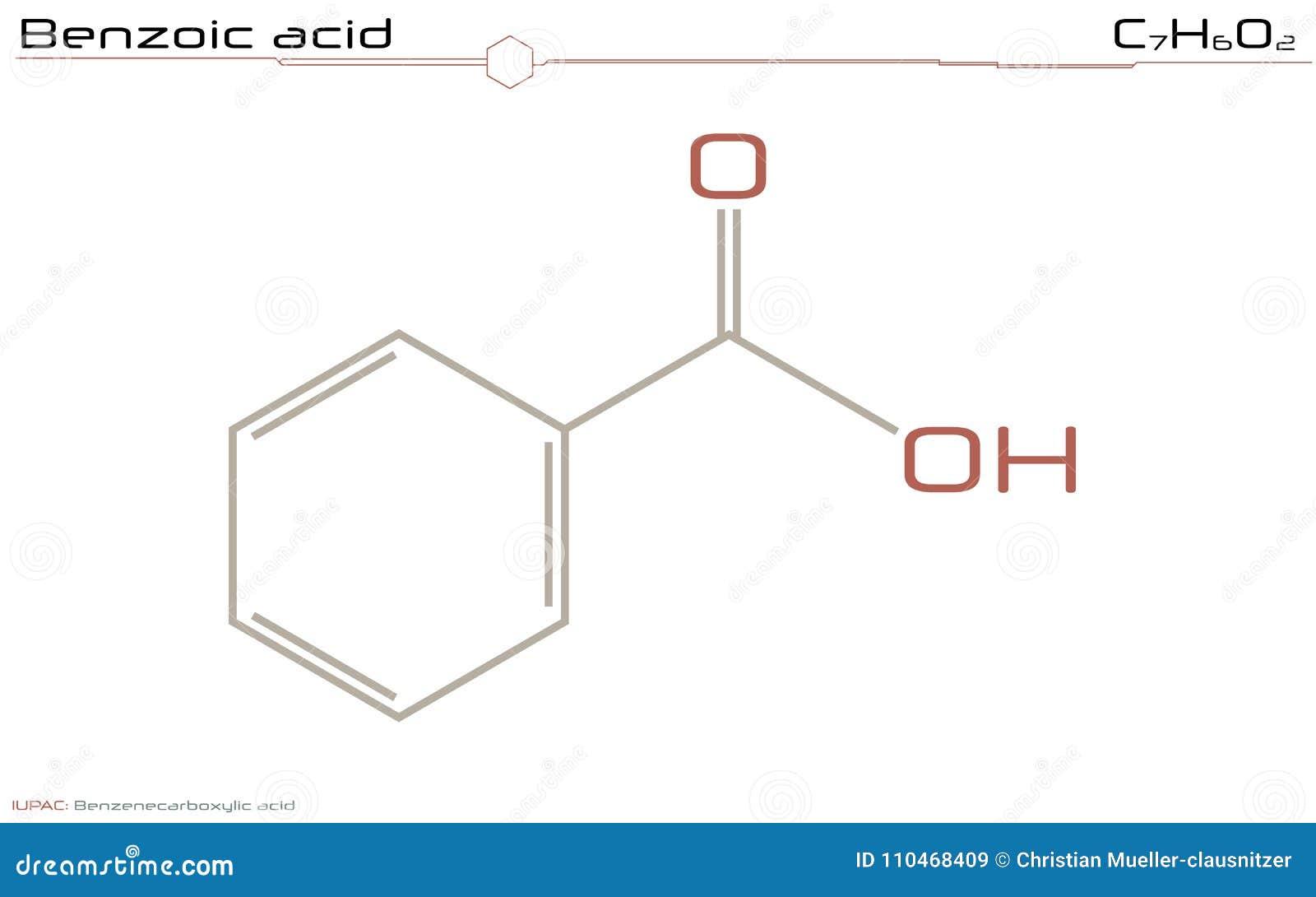 Benzoic acid

$C_7H_6O_2$

O

OH

IUPAC: Benzenecarboxylic acid

dreamstime.com

ID 110468409 © Christian Mueller-clausnitzer