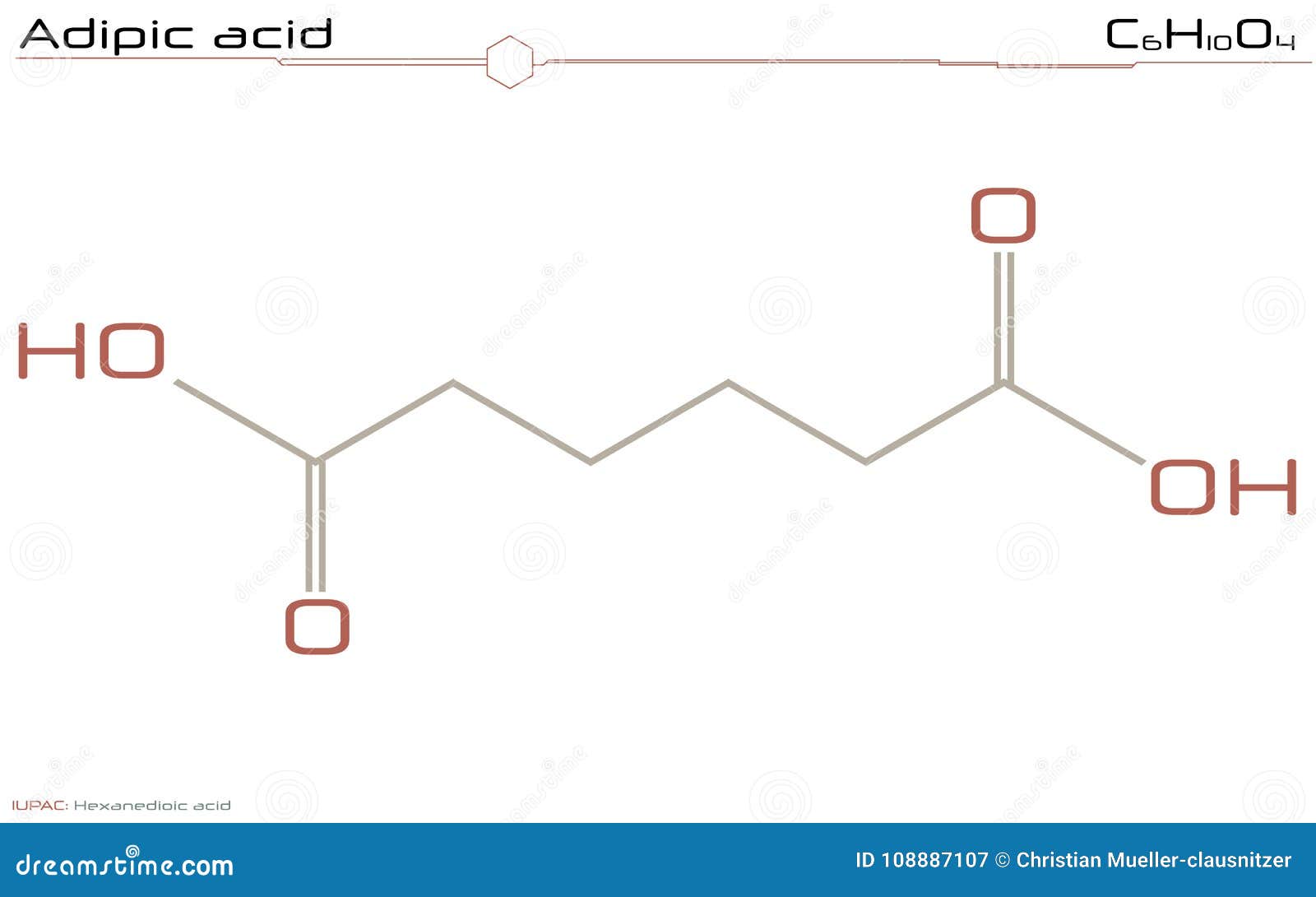 Adipic acid

$C_6H_{10}O_4$

O

HO

OH

O

IUPAC: Hexanedioic acid

dreamstime.com

ID 108887107 © Christian Mueller-clausnitzer