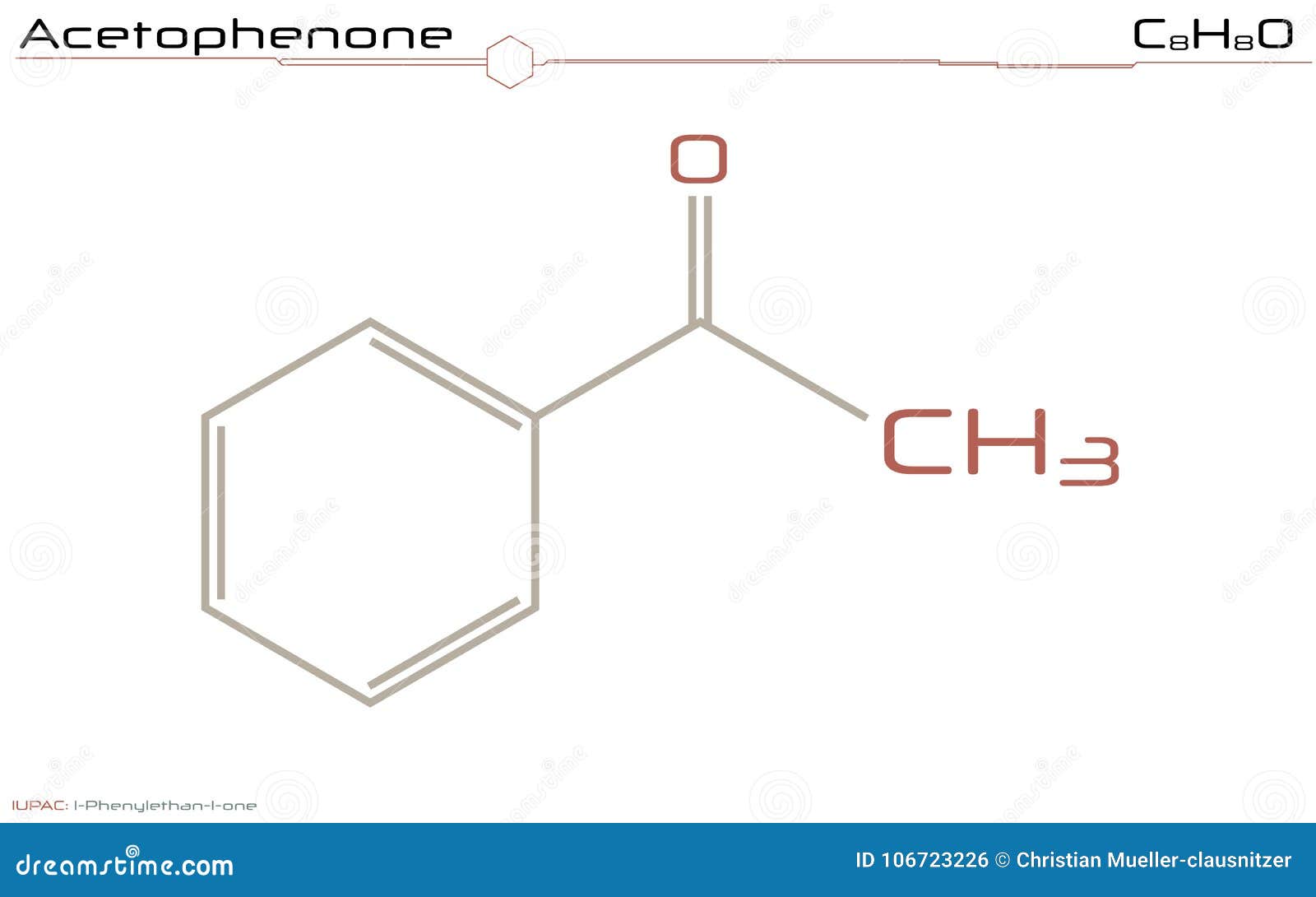 Acetophenone

$C_8H_8O$

O

$CH_3$

IUPAC: 1-Phenylethan-1-one

dreamstime.com

ID 106723226 © Christian Mueller-clausnitzer