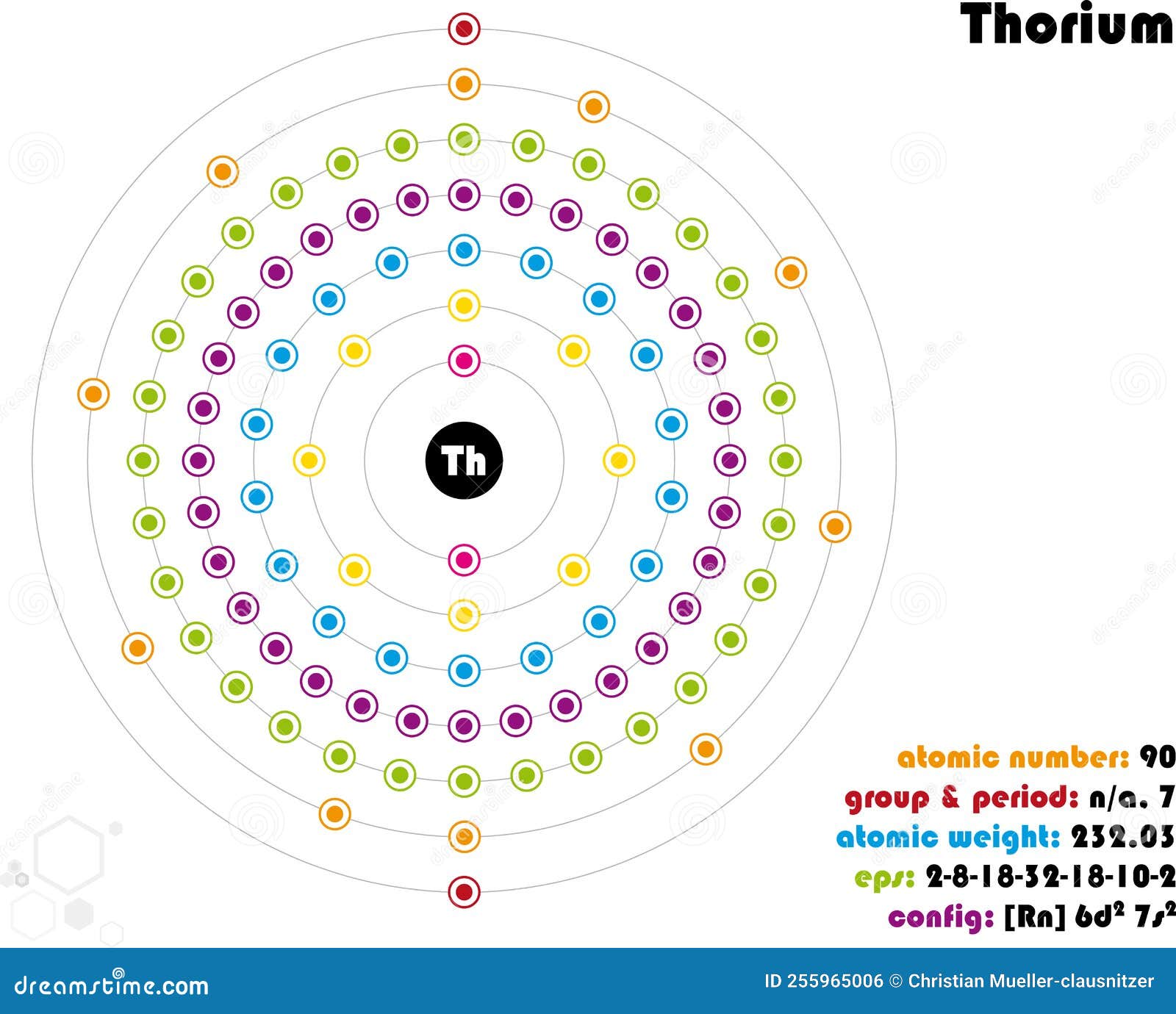 Thorium

Th

atomic number: 90
group & period: n/a. 7
atomic weight: 232.03
eps: 2-8-18-32-18-10-2
config: [Rn] $6d^2$ $7s^2$

dreamstime.com

ID 255965006 © Christian Mueller-clausnitzer