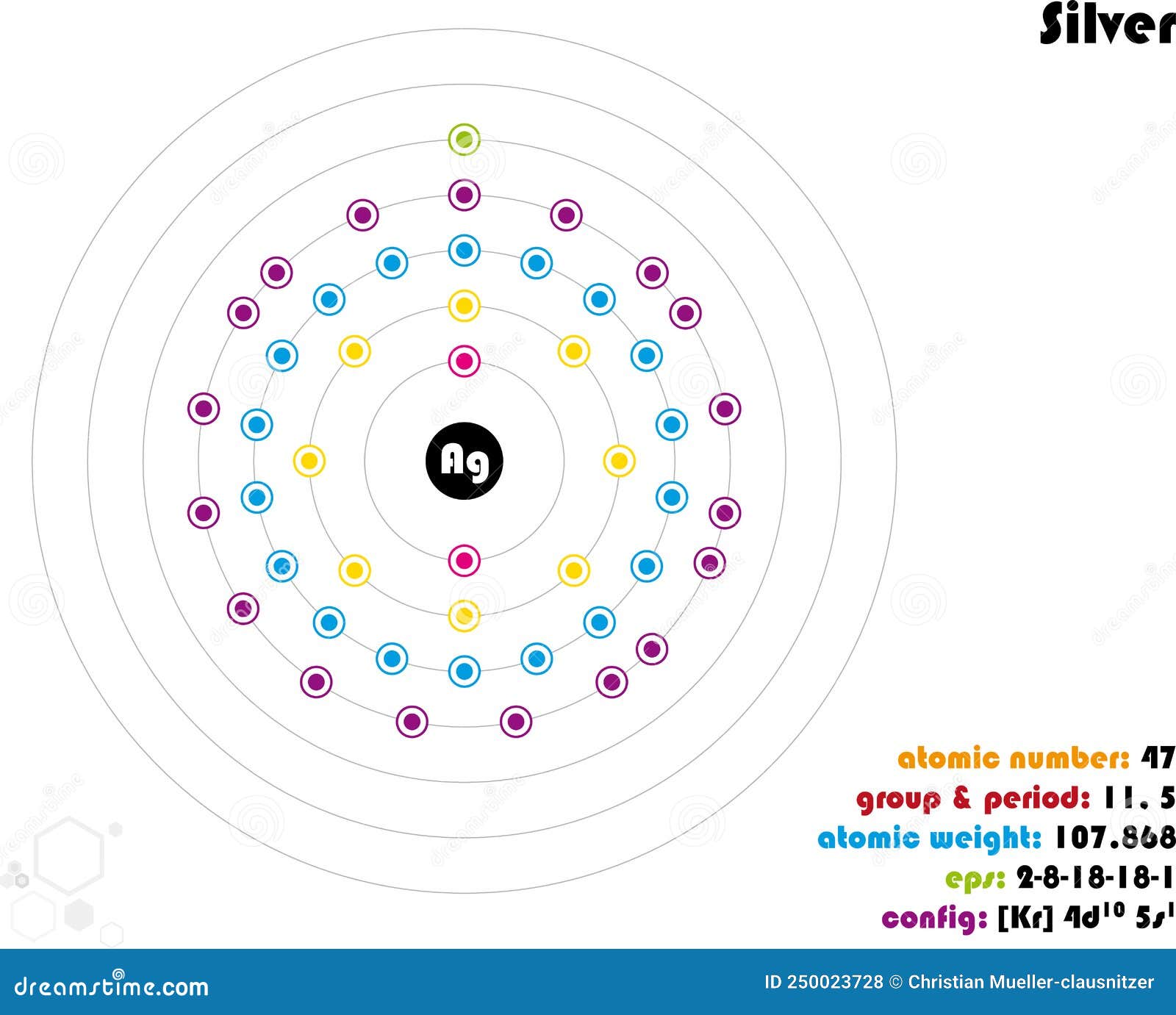 Silver

Ag

atomic number: 47
group & period: 11. 5
atomic weight: 107.868
eps: 2-8-18-18-1
config: [Kr] $4d^{10}$ $5s^{1}$

dreamstime.com

ID 250023728 © Christian Mueller-clausnitzer