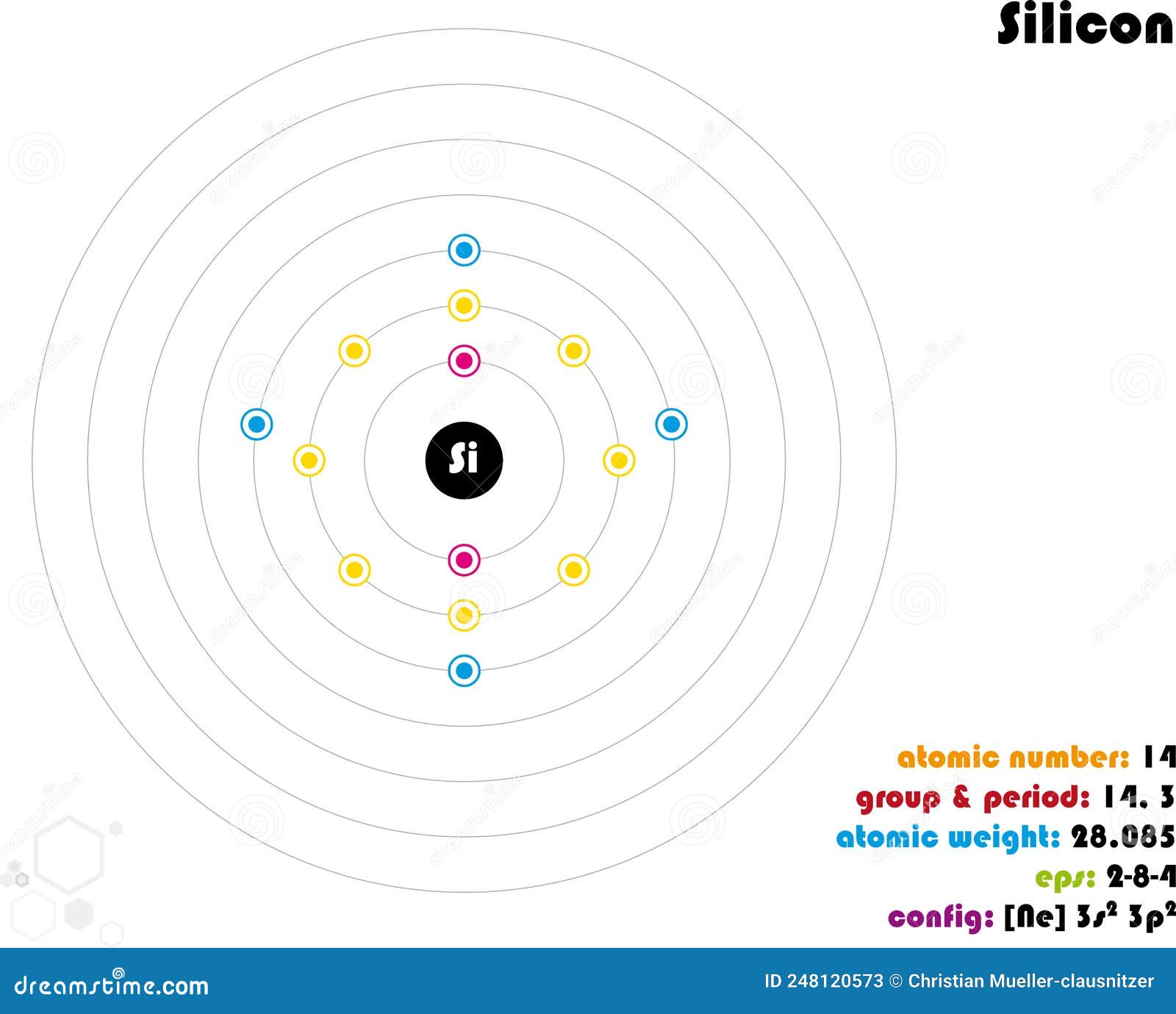 Silicon

Si

atomic number: 14
group & period: 14. 3
atomic weight: 28.085
eps: 2-8-4
config: [Ne] $3s^2$ $3p^2$

dreamstime.com

ID 248120573 © Christian Mueller-clausnitzer