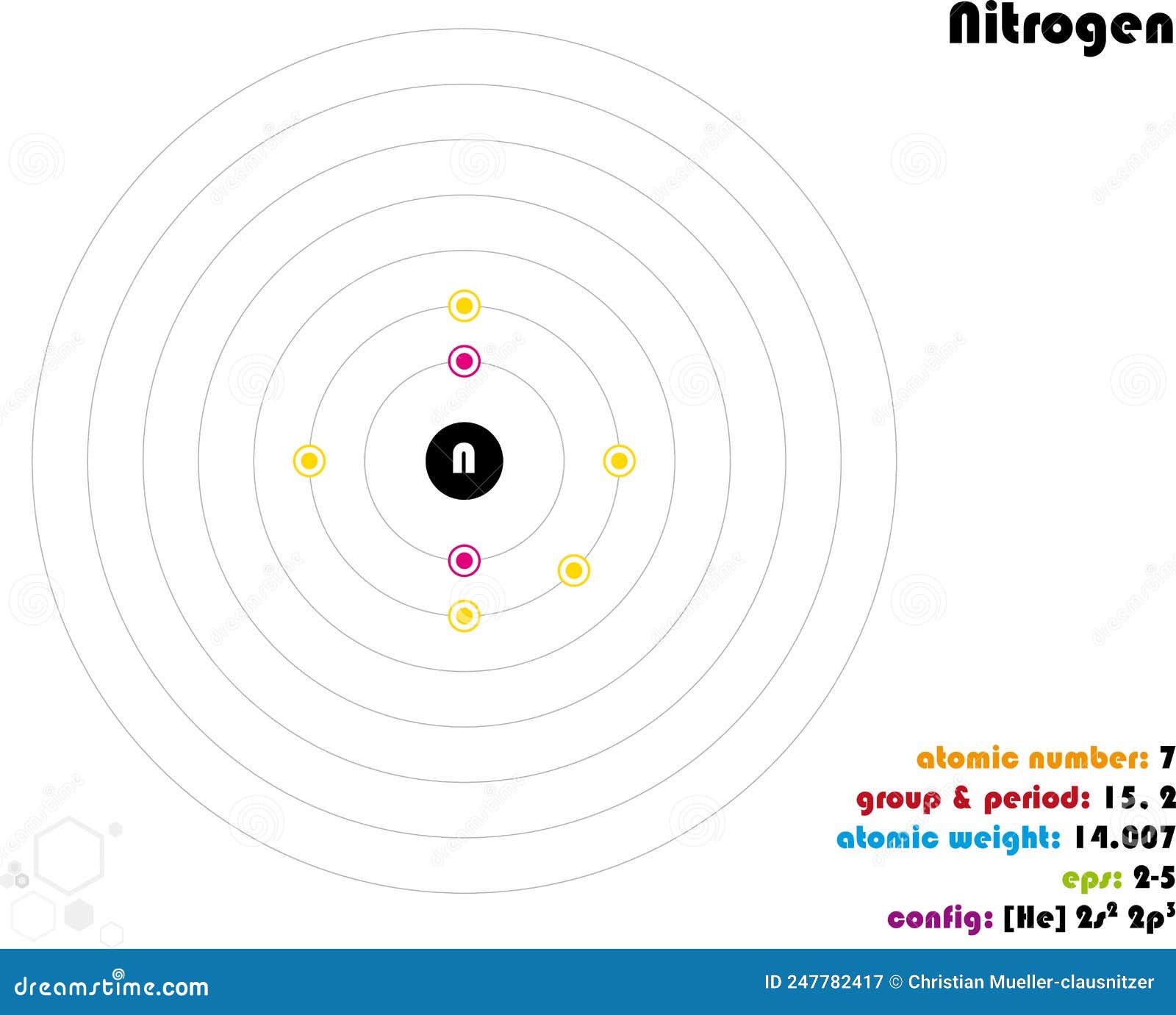 Nitrogen

n

atomic number: 7
group & period: 15. 2
atomic weight: 14.007
eps: 2-5
config: [He] $2s^2$ $2p^3$

dreamstime.com
ID 247782417 © Christian Mueller-clausnitzer