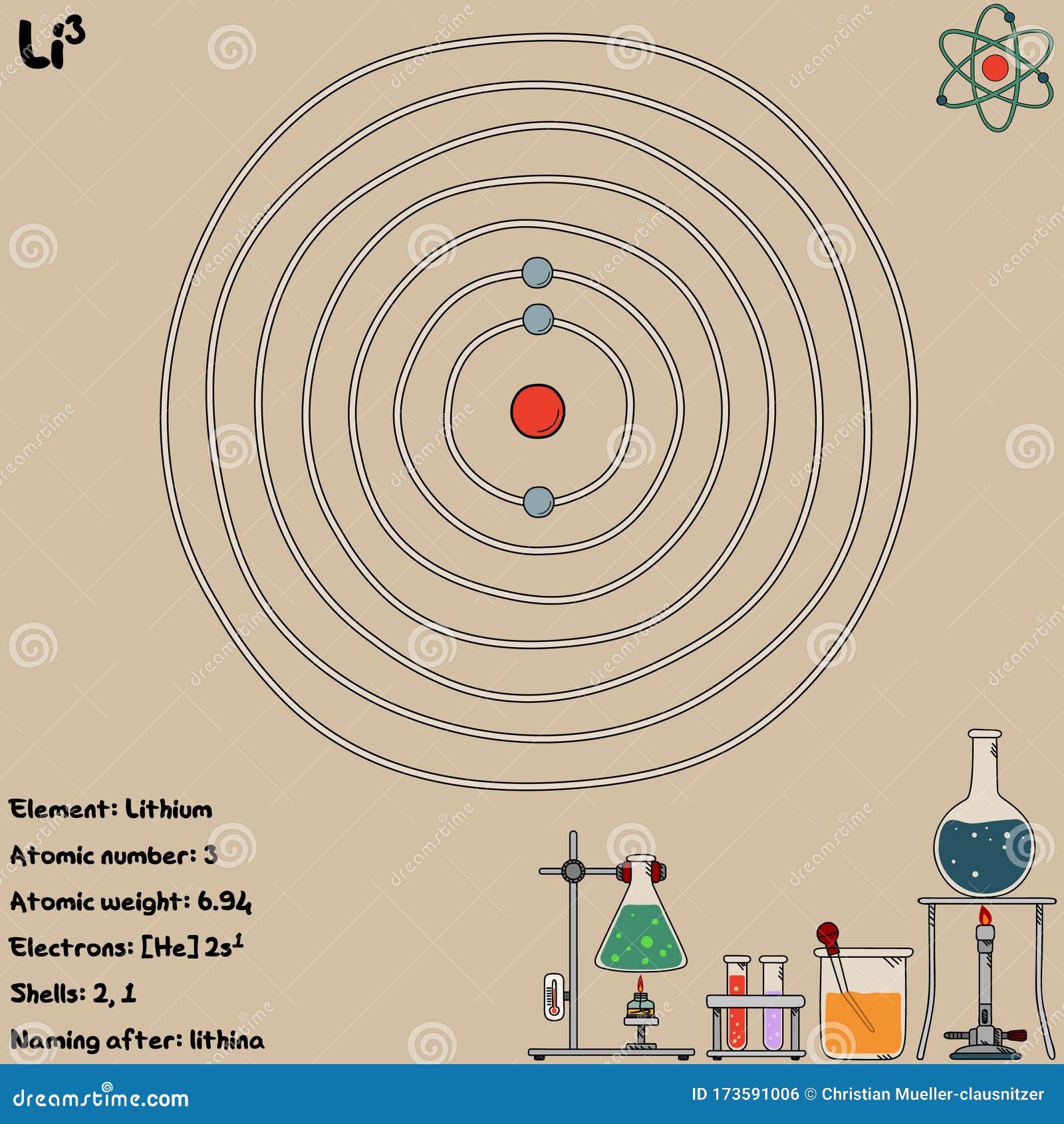 $Li^3$

Element: Lithium

Atomic number: 3

Atomic weight: 6.94

Electrons: [He] $2s^1$

Shells: 2, 1

Naming after: lithina

dreamstime.com

ID 173591006 © Christian Mueller-clausnitzer