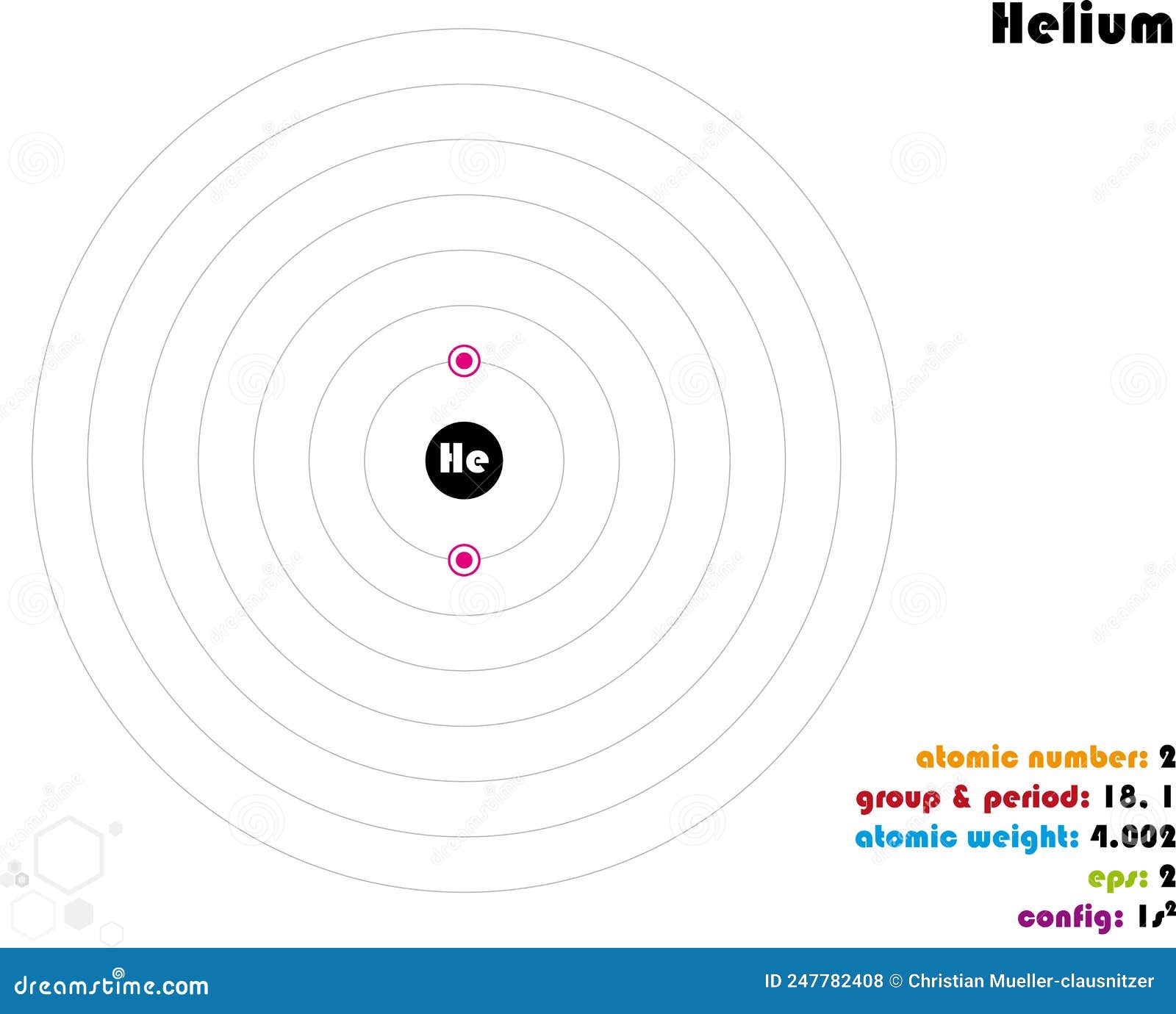 Helium

He

atomic number: 2
group & period: 18. 1
atomic weight: 4.002
eps: 2
config: $1s^2$

dreamstime.com
ID 247782408 © Christian Mueller-clausnitzer