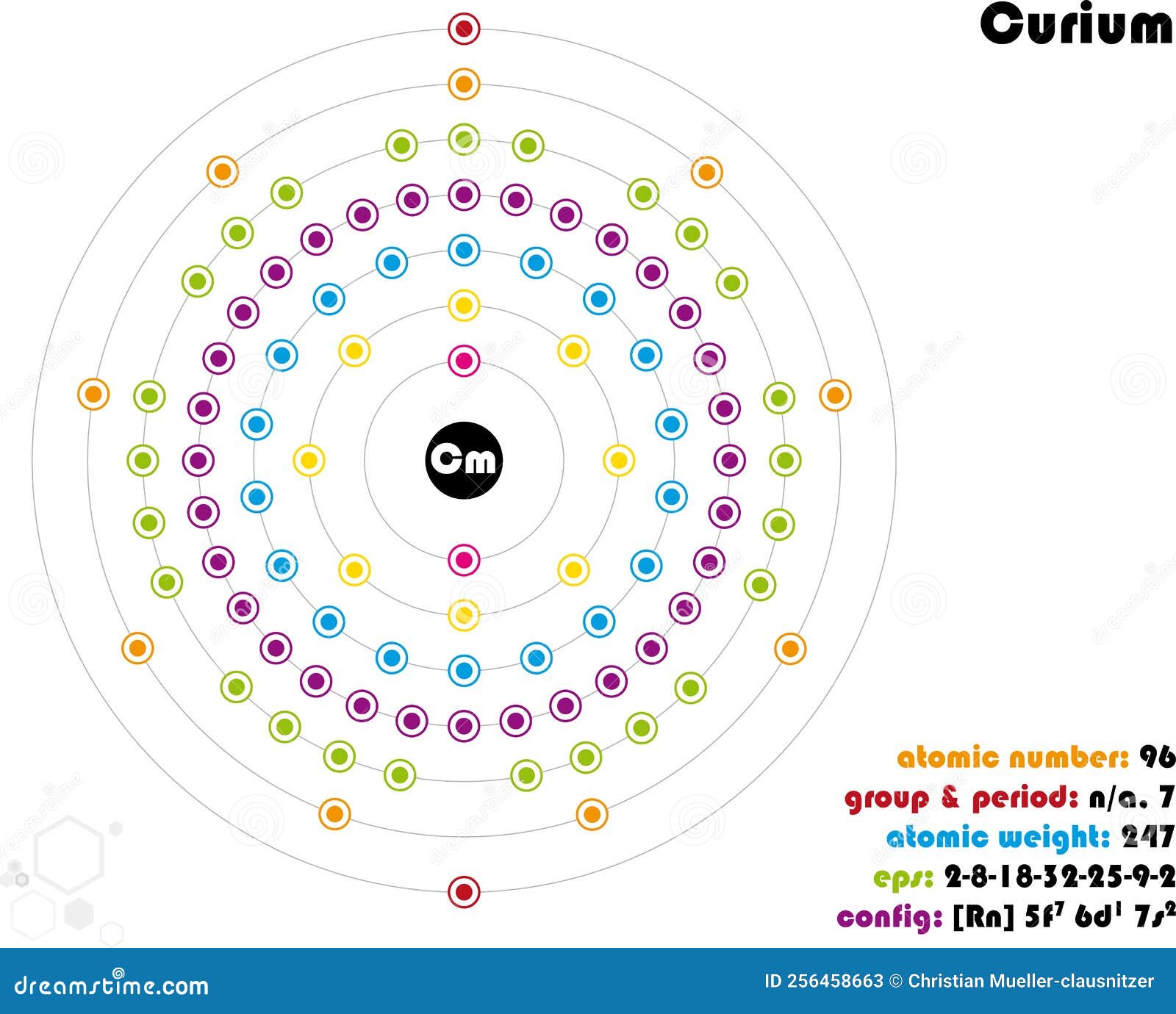 Curium

Cm

atomic number: 96
group & period: n/a. 7
atomic weight: 247
eps: 2-8-18-32-25-9-2
config: [Rn] $5f^7$ $6d^1$ $7s^2$

dreamstime.com

ID 256458663 © Christian Mueller-clausnitzer