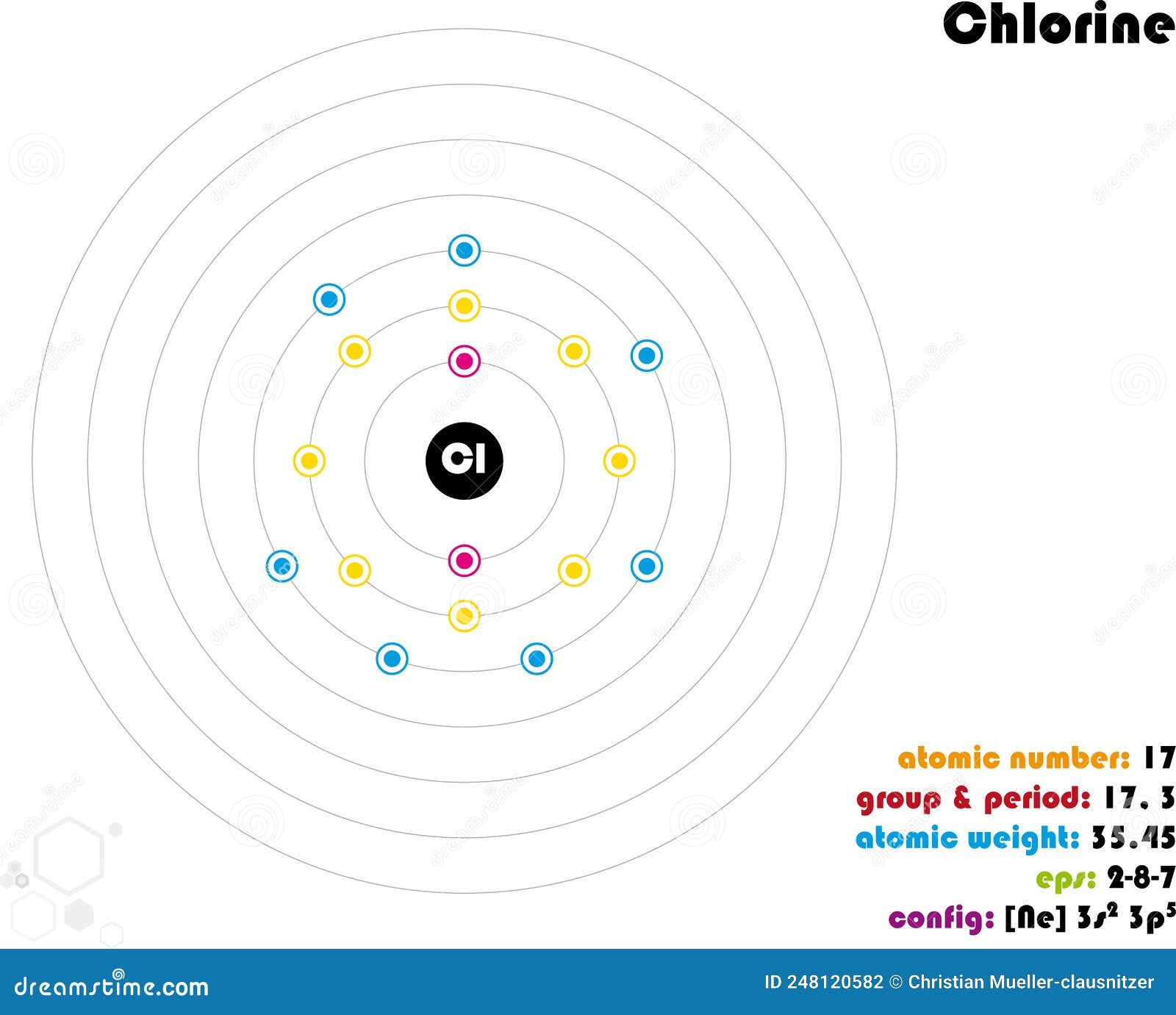 Chlorine

Cl

atomic number: 17
group & period: 17. 3
atomic weight: 35.45
eps: 2-8-7
config: [Ne] $3s^2$ $3p^5$

dreamstime.com

ID 248120582 © Christian Mueller-clausnitzer