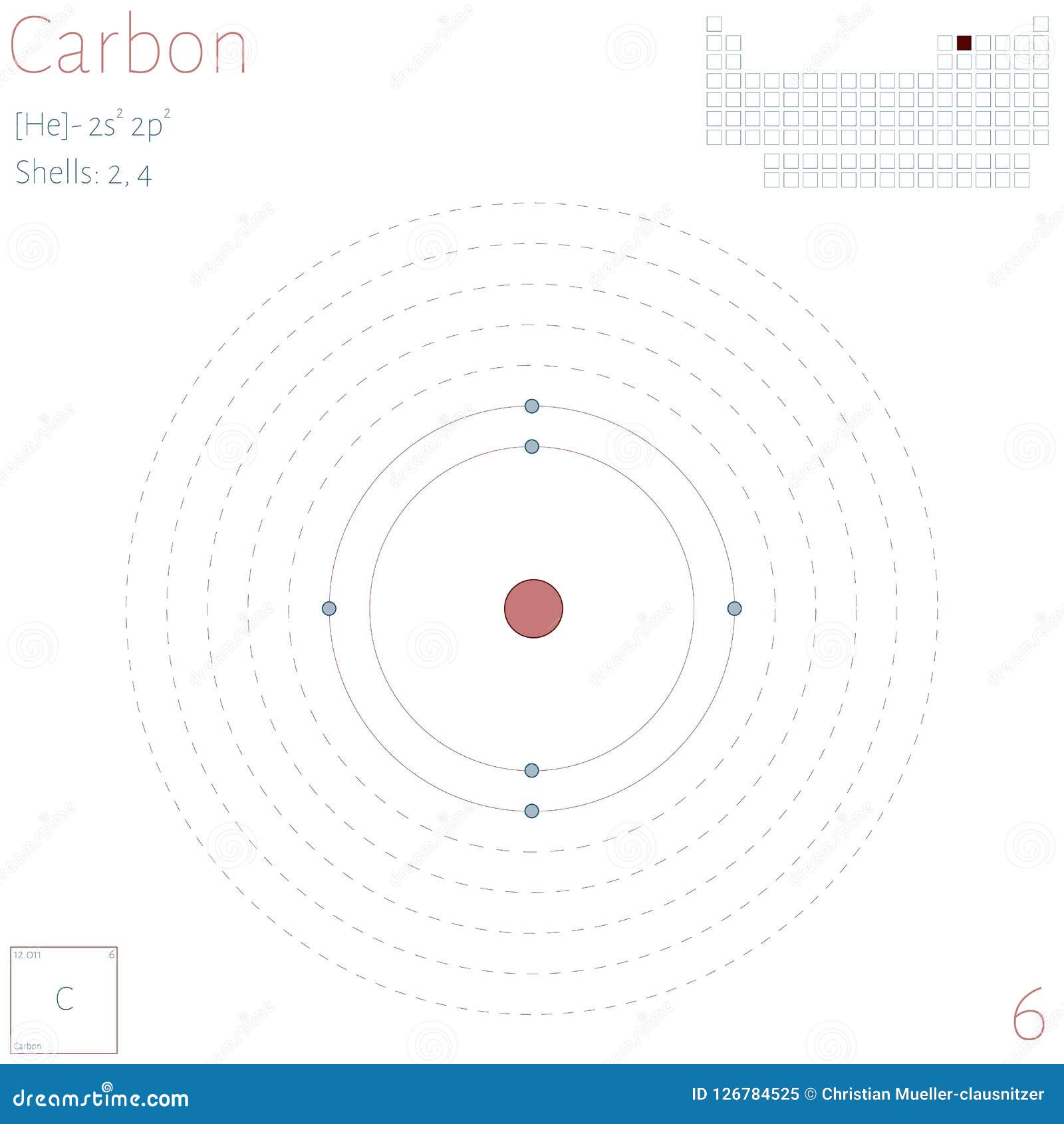 Carbon

[He]- $2s^2$ $2p^2$

Shells: 2, 4

12.011 6

C

Carbon

6

dreamstime.com

ID 126784525 © Christian Mueller-clausnitzer