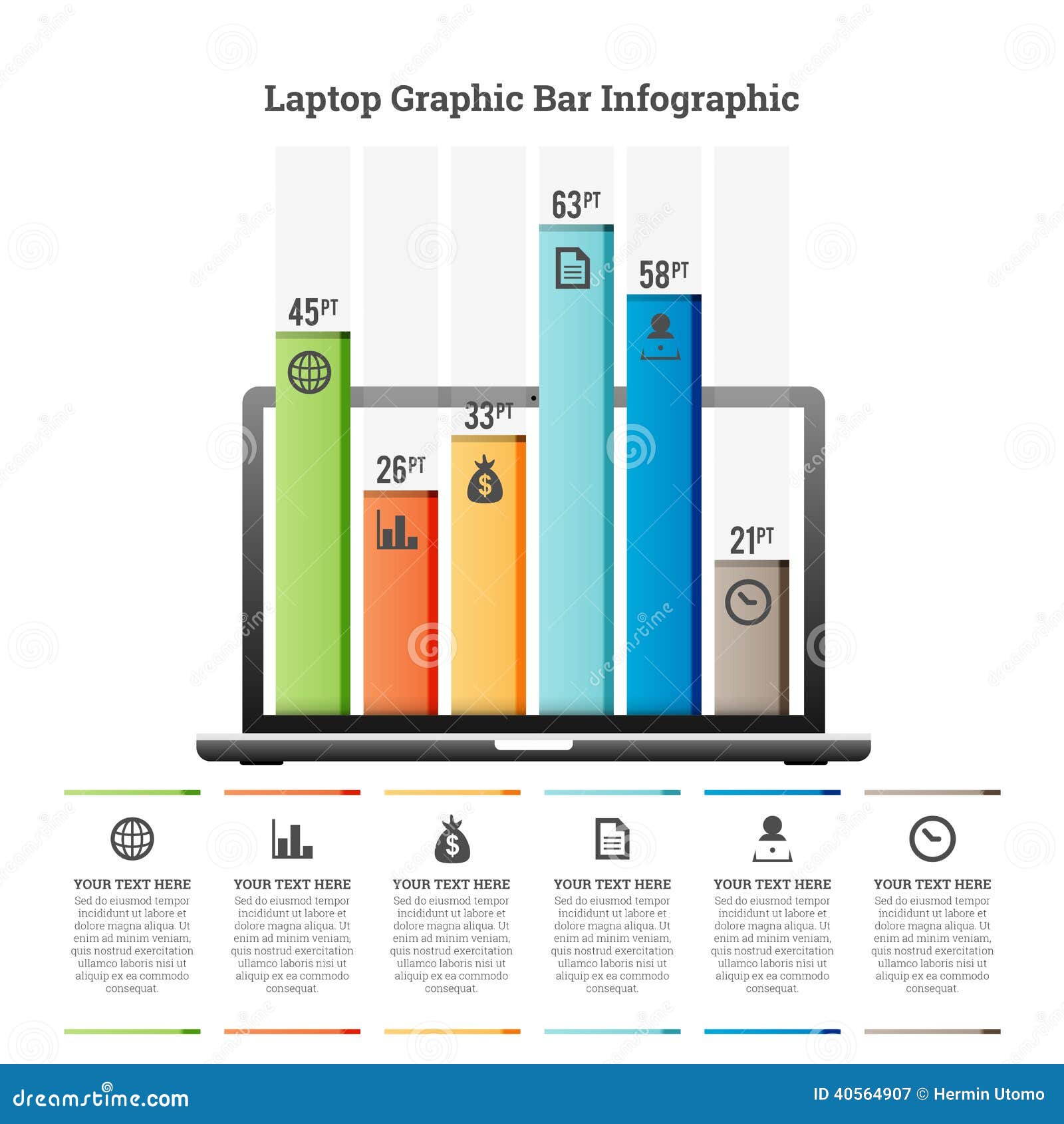 Laptop Graphic Bar Infographic

45PT

26PT

33PT

63PT

58PT

21PT

YOUR TEXT HERE
Sed do eiusmod tempor incididunt ut labore et dolore magna aliqua. Ut enim ad minim veniam, quis nostrud exercitation ullamco laboris nisi ut aliquip ex ea commodo consequat.

YOUR TEXT HERE
Sed do eiusmod tempor incididunt ut labore et dolore magna aliqua. Ut enim ad minim veniam, quis nostrud exercitation ullamco laboris nisi ut aliquip ex ea commodo consequat.

YOUR TEXT HERE
Sed do eiusmod tempor incididunt ut labore et dolore magna aliqua. Ut enim ad minim veniam, quis nostrud exercitation ullamco laboris nisi ut aliquip ex ea commodo consequat.

YOUR TEXT HERE
Sed do eiusmod tempor incididunt ut labore et dolore magna aliqua. Ut enim ad minim veniam, quis nostrud exercitation ullamco laboris nisi ut aliquip ex ea commodo consequat.

YOUR TEXT HERE
Sed do eiusmod tempor incididunt ut labore et dolore magna aliqua. Ut enim ad minim veniam, quis nostrud exercitation ullamco laboris nisi ut aliquip ex ea commodo consequat.

YOUR TEXT HERE
Sed do eiusmod tempor incididunt ut labore et dolore magna aliqua. Ut enim ad minim veniam, quis nostrud exercitation ullamco laboris nisi ut aliquip ex ea commodo consequat.

dreamstime.com

ID 40564907 © Hermin Utomo