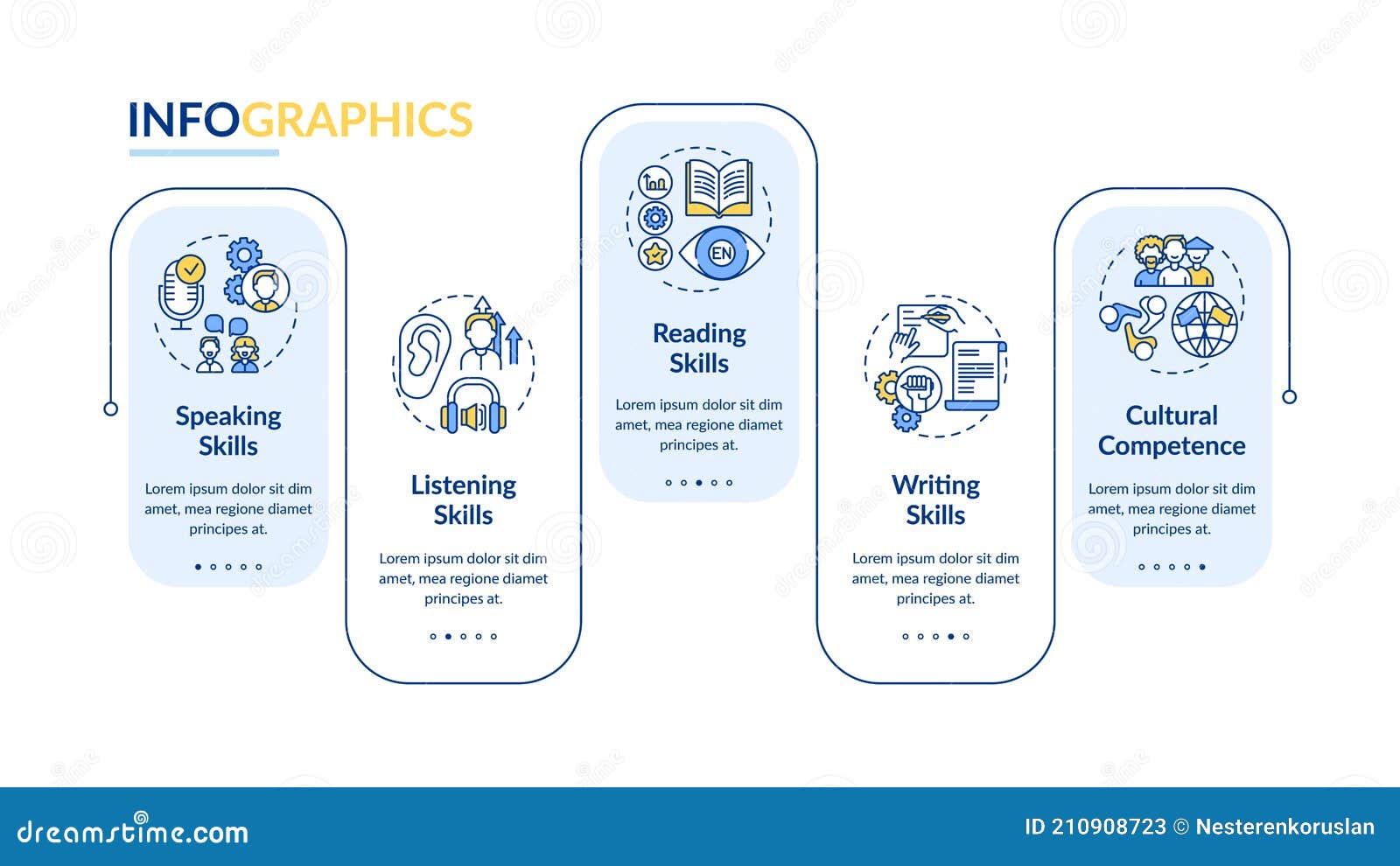 INFOGRAPHICS

Speaking Skills

Lorem ipsum dolor sit dim amet, mea regione diamet principes at.

Listening Skills

Lorem ipsum dolor sit dim amet, mea regione diamet principes at.

EN

Reading Skills

Lorem ipsum dolor sit dim amet, mea regione diamet principes at.

Writing Skills

Lorem ipsum dolor sit dim amet, mea regione diamet principes at.

Cultural Competence

Lorem ipsum dolor sit dim amet, mea regione diamet principes at.

dreamstime.com

ID 210908723 © Nesterenkoruslan