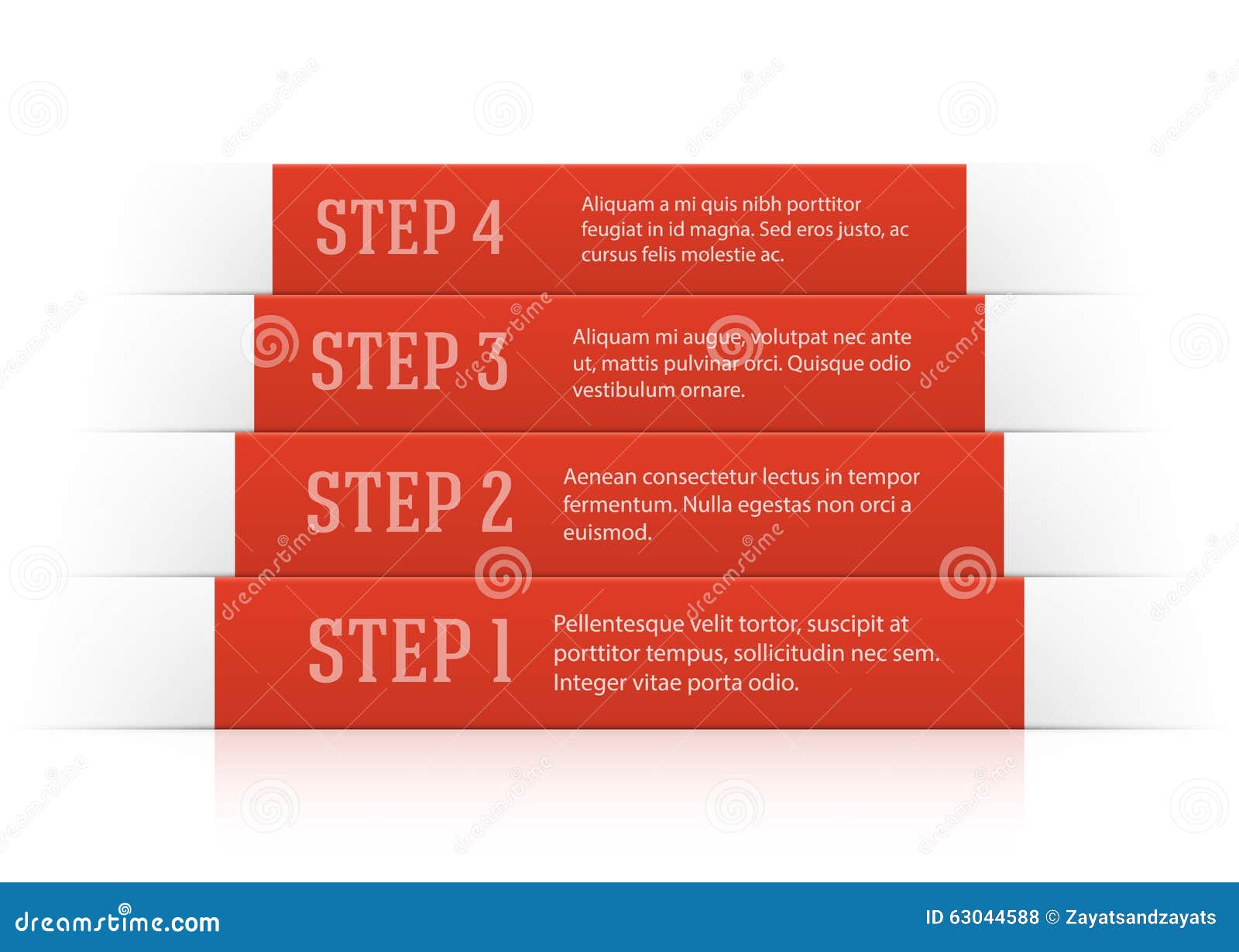 STEP 4

Aliquam a mi quis nibh porttitor feugiat in id magna. Sed eros justo, ac cursus felis molestie ac.

STEP 3

Aliquam mi augue, volutpat nec ante ut, mattis pulvinar orci. Quisque odio vestibulum ornare.

STEP 2

Aenean consectetur lectus in tempor fermentum. Nulla egestas non orci a euismod.

STEP 1

Pellentesque velit tortor, suscipit at porttitor tempus, sollicitudin nec sem. Integer vitae porta odio.

dreamstime.com

ID 63044588 © Zayatsandzayats