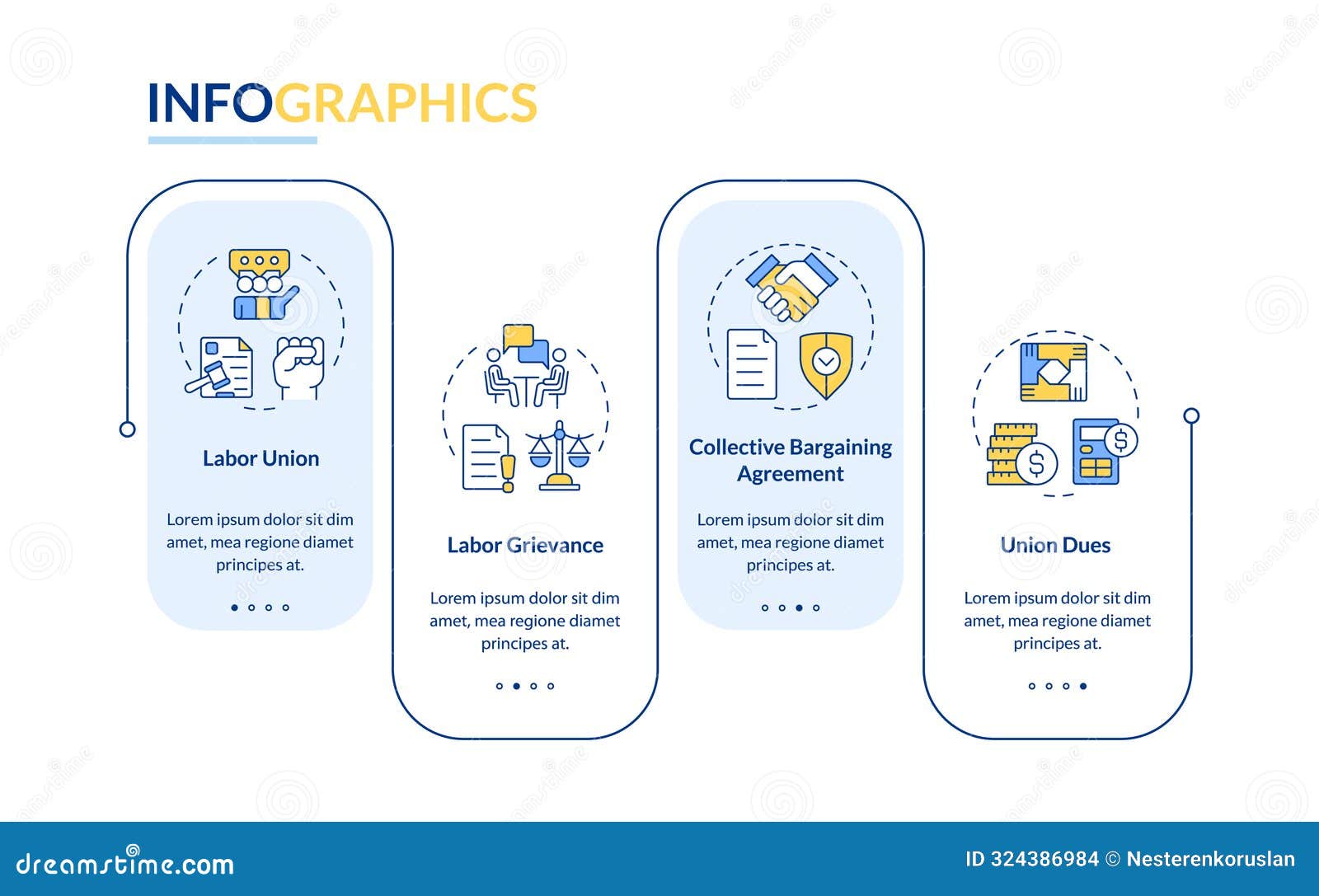 INFOGRAPHICS

Labor Union

Lorem ipsum dolor sit dim amet, mea regione diamet principes at.

Labor Grievance

Lorem ipsum dolor sit dim amet, mea regione diamet principes at.

Collective Bargaining Agreement

Lorem ipsum dolor sit dim amet, mea regione diamet principes at.

Union Dues

Lorem ipsum dolor sit dim amet, mea regione diamet principes at.

dreamstime.com

ID 324386984 © Nesterenkoruslan