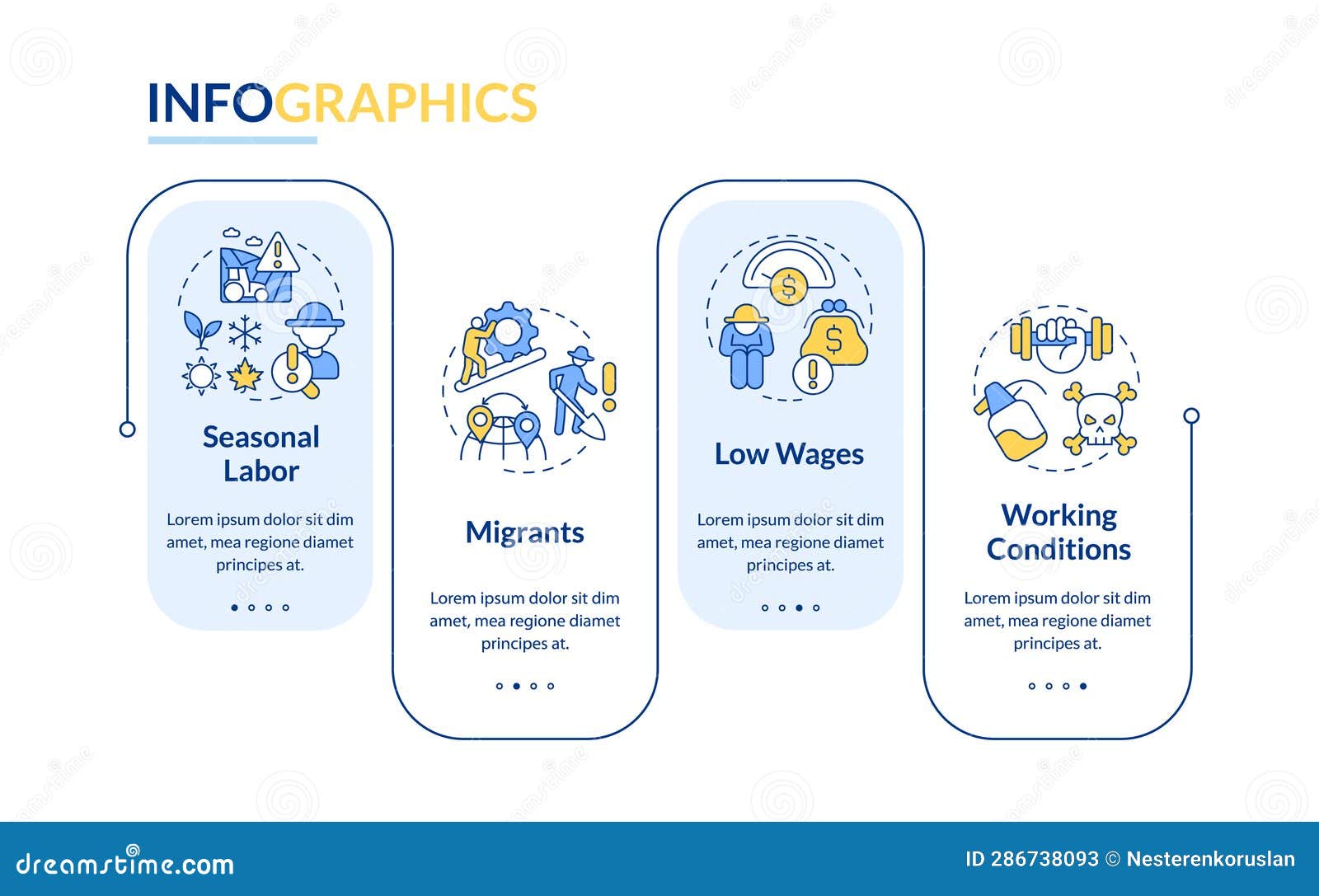 INFOGRAPHICS

Seasonal Labor

Lorem ipsum dolor sit dim amet, mea regione diamet principes at.

Migrants

Lorem ipsum dolor sit dim amet, mea regione diamet principes at.

Low Wages

Lorem ipsum dolor sit dim amet, mea regione diamet principes at.

Working Conditions

Lorem ipsum dolor sit dim amet, mea regione diamet principes at.

dreamstime.com

ID 286738093 © Nesterenkoruslan