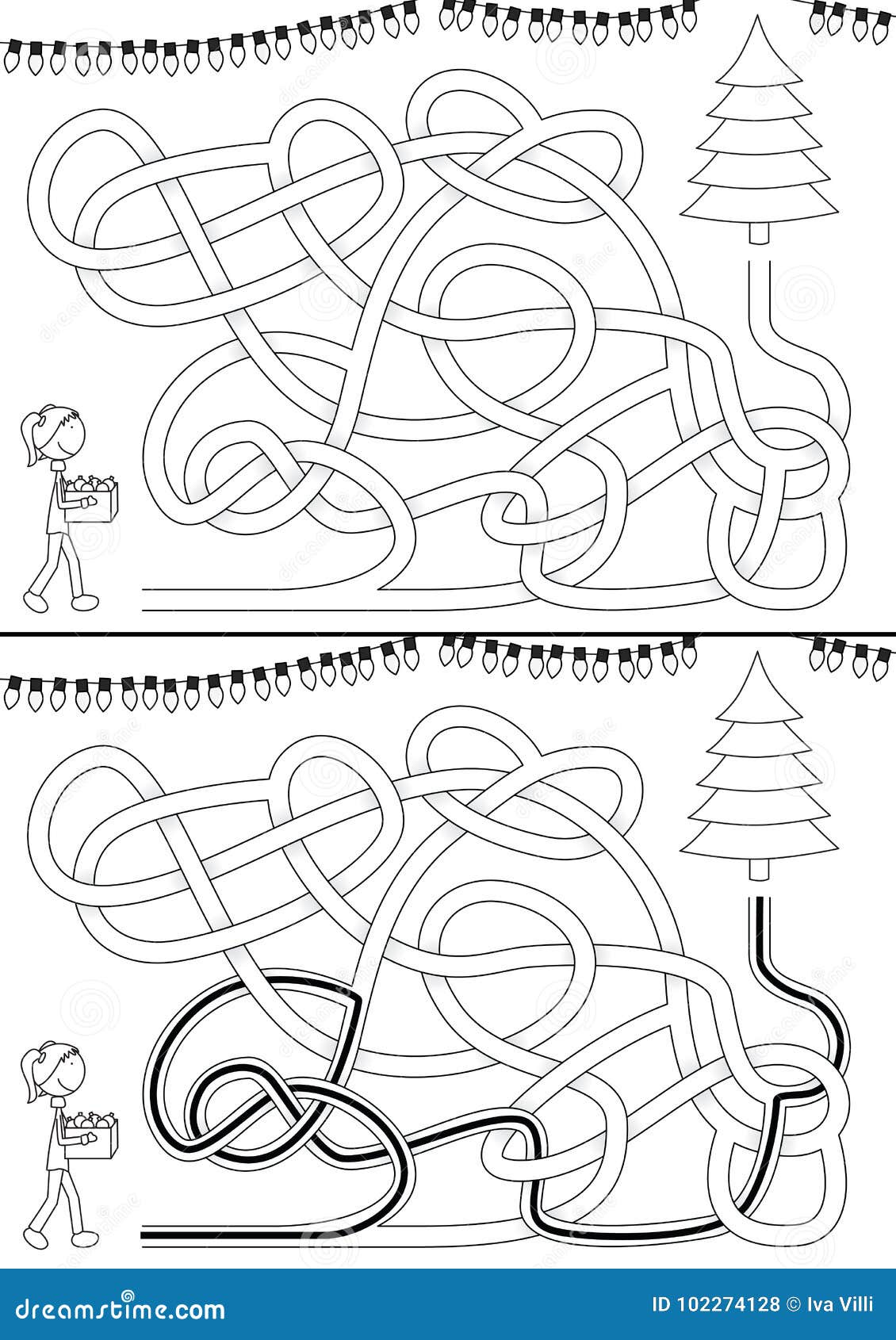 dreamstime.com
ID 102274128 © Iva Villi