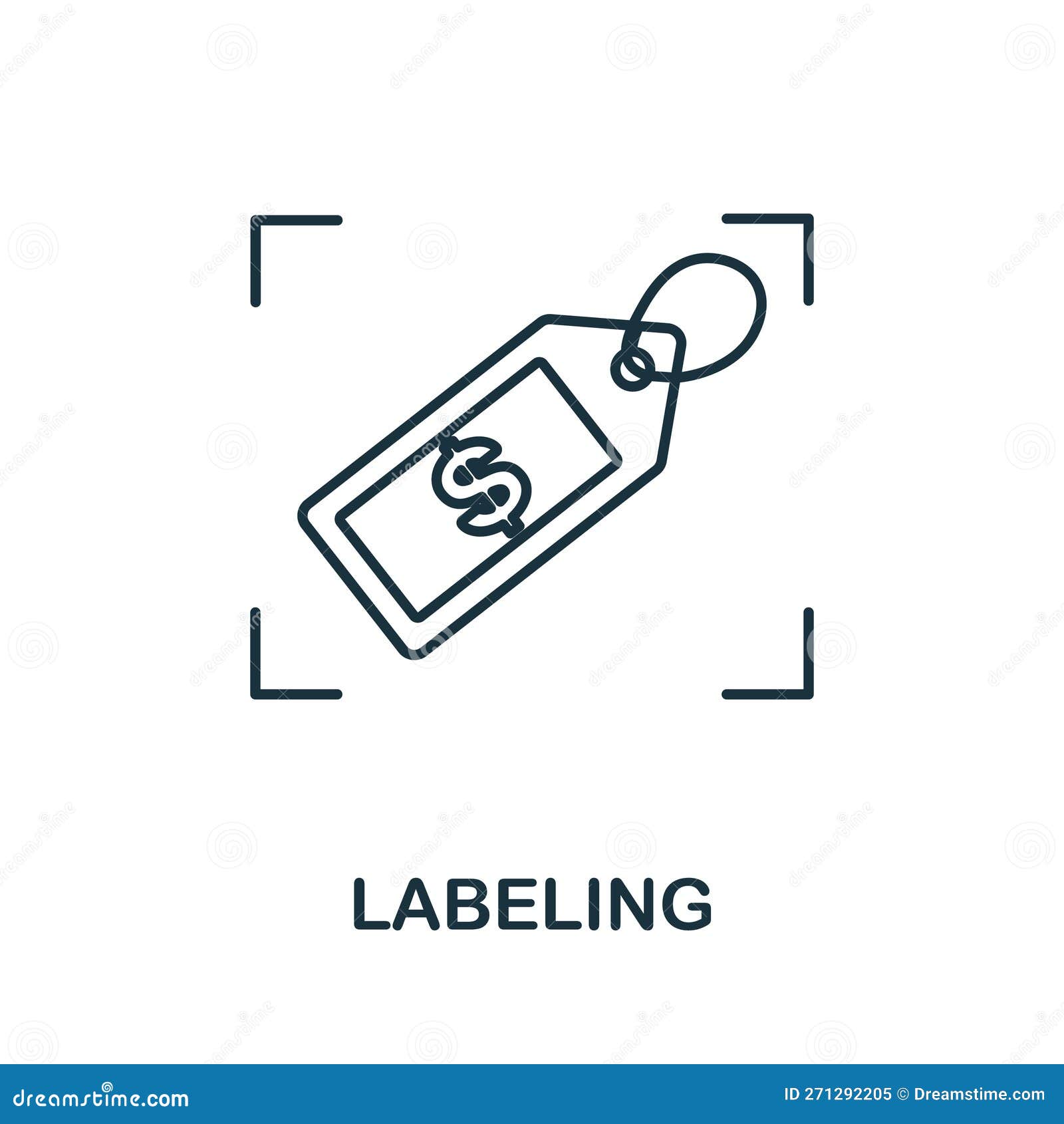 $

LABELING

dreamstime.com

ID 271292205 © Dreamstime.com