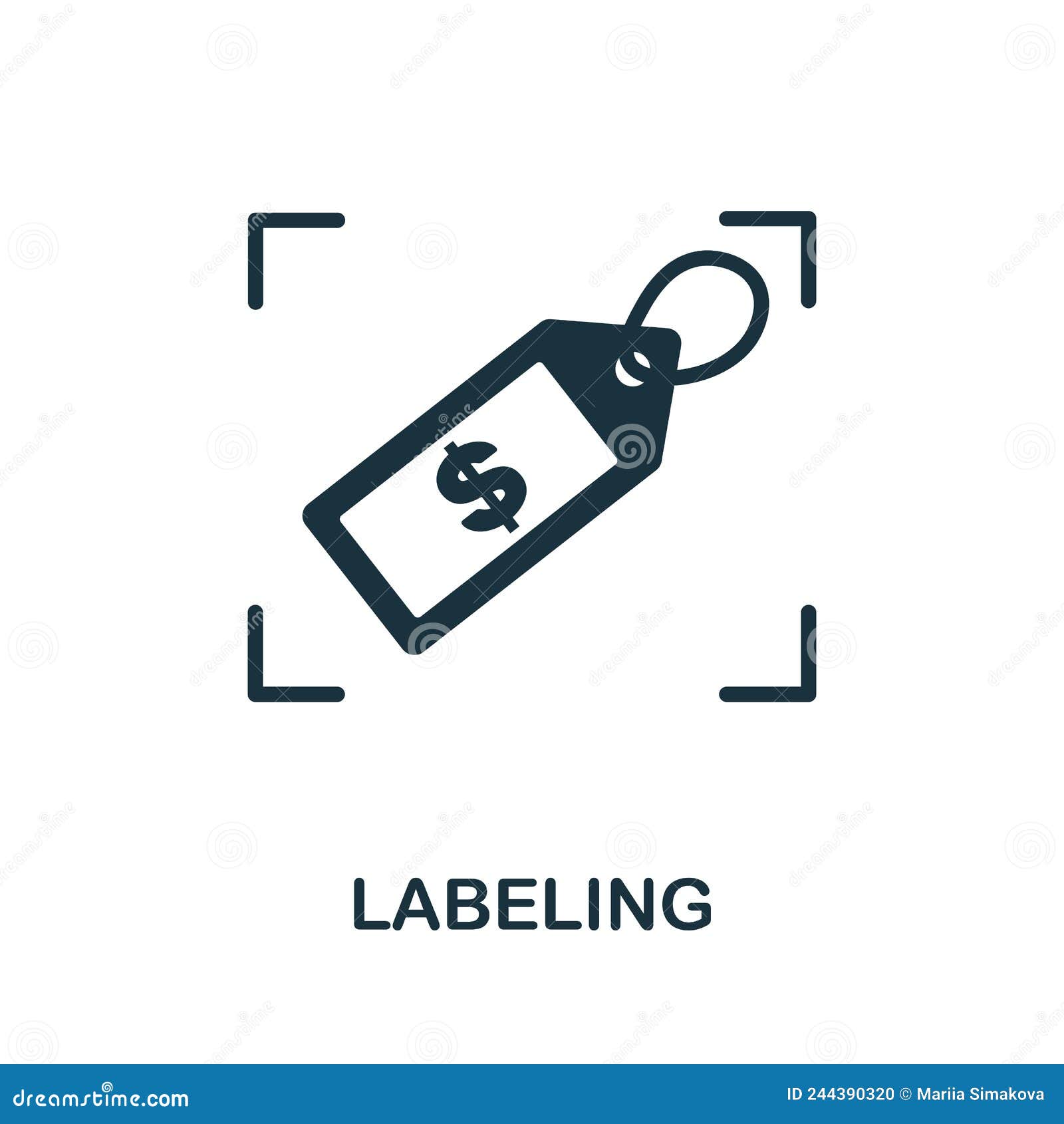 $

LABELING

dreamstime.com

ID 244390320 © Mariia Simakova