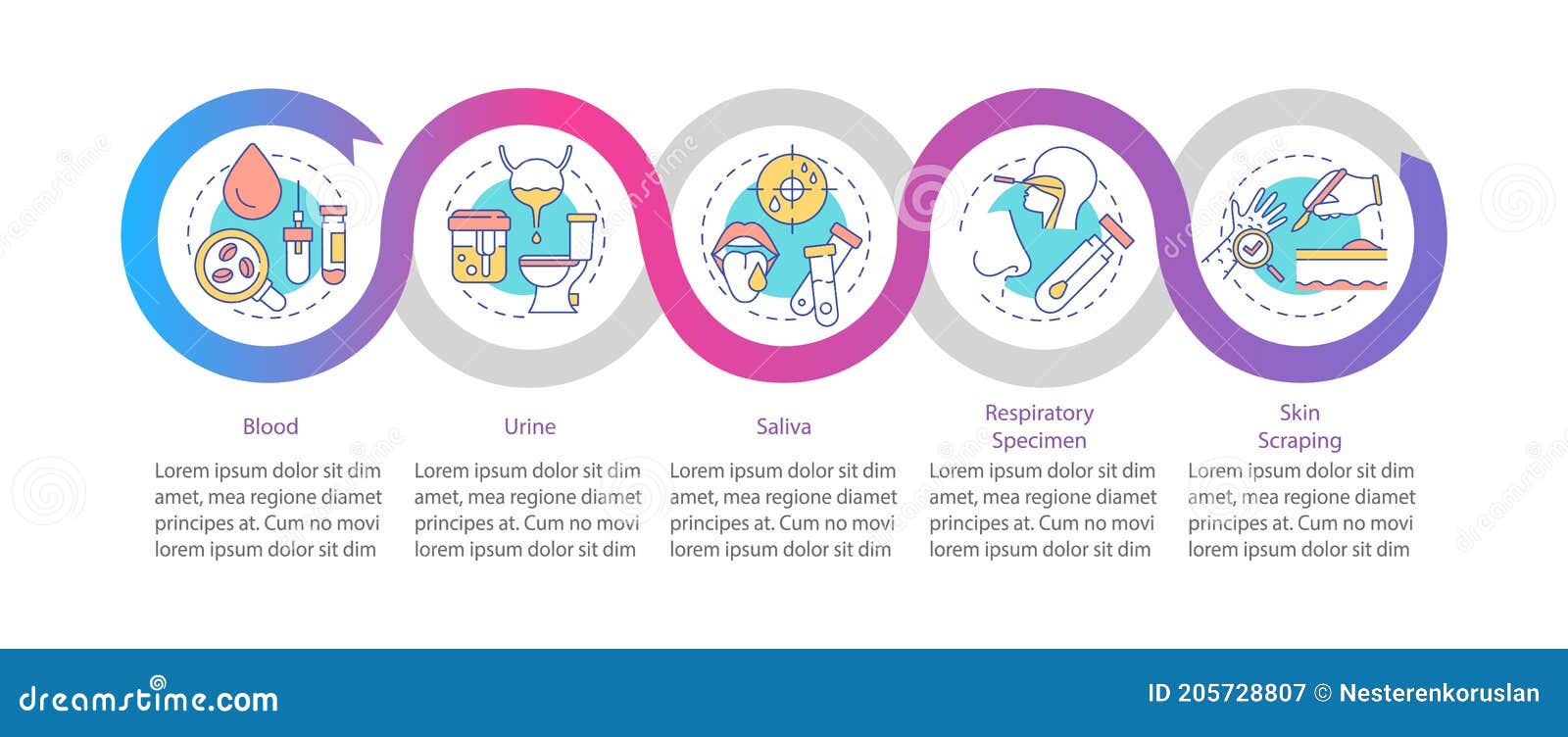 Blood

Lorem ipsum dolor sit dim amet, mea regione diamet principes at. Cum no movi lorem ipsum dolor sit dim

Urine

Lorem ipsum dolor sit dim amet, mea regione diamet principes at. Cum no movi lorem ipsum dolor sit dim

Saliva

Lorem ipsum dolor sit dim amet, mea regione diamet principes at. Cum no movi lorem ipsum dolor sit dim

Respiratory Specimen

Lorem ipsum dolor sit dim amet, mea regione diamet principes at. Cum no movi lorem ipsum dolor sit dim

Skin Scraping

Lorem ipsum dolor sit dim amet, mea regione diamet principes at. Cum no movi lorem ipsum dolor sit dim

dreamstime.com

ID 205728807 © Nesterenkoruslan