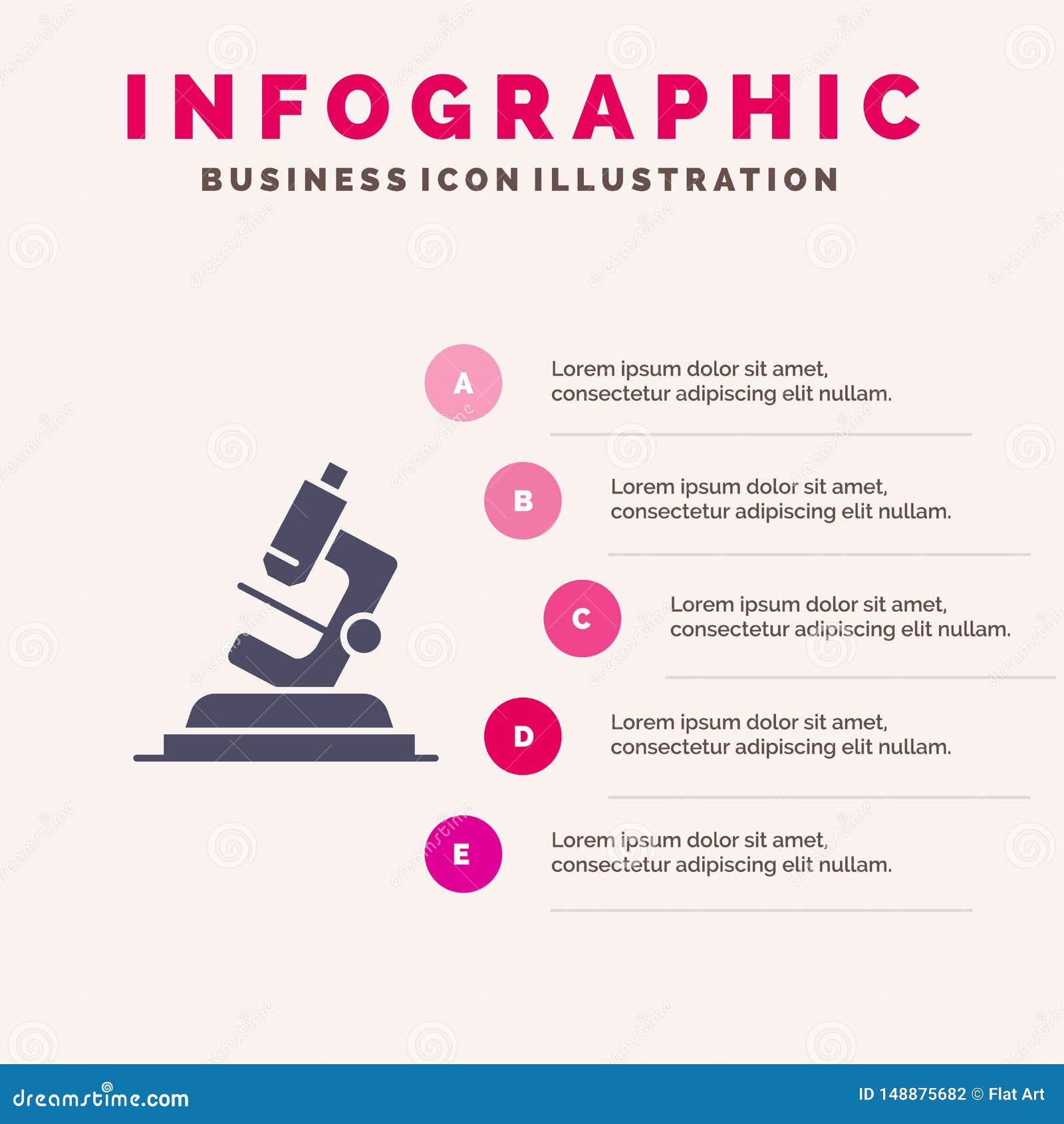 INFOGRAPHIC
BUSINESS ICON ILLUSTRATION

A
Lorem ipsum dolor sit amet, consectetur adipiscing elit nullam.

B
Lorem ipsum dolor sit amet, consectetur adipiscing elit nullam.

C
Lorem ipsum dolor sit amet, consectetur adipiscing elit nullam.

D
Lorem ipsum dolor sit amet, consectetur adipiscing elit nullam.

E
Lorem ipsum dolor sit amet, consectetur adipiscing elit nullam.

dreamstime.com
ID 148875682 © Flat Art