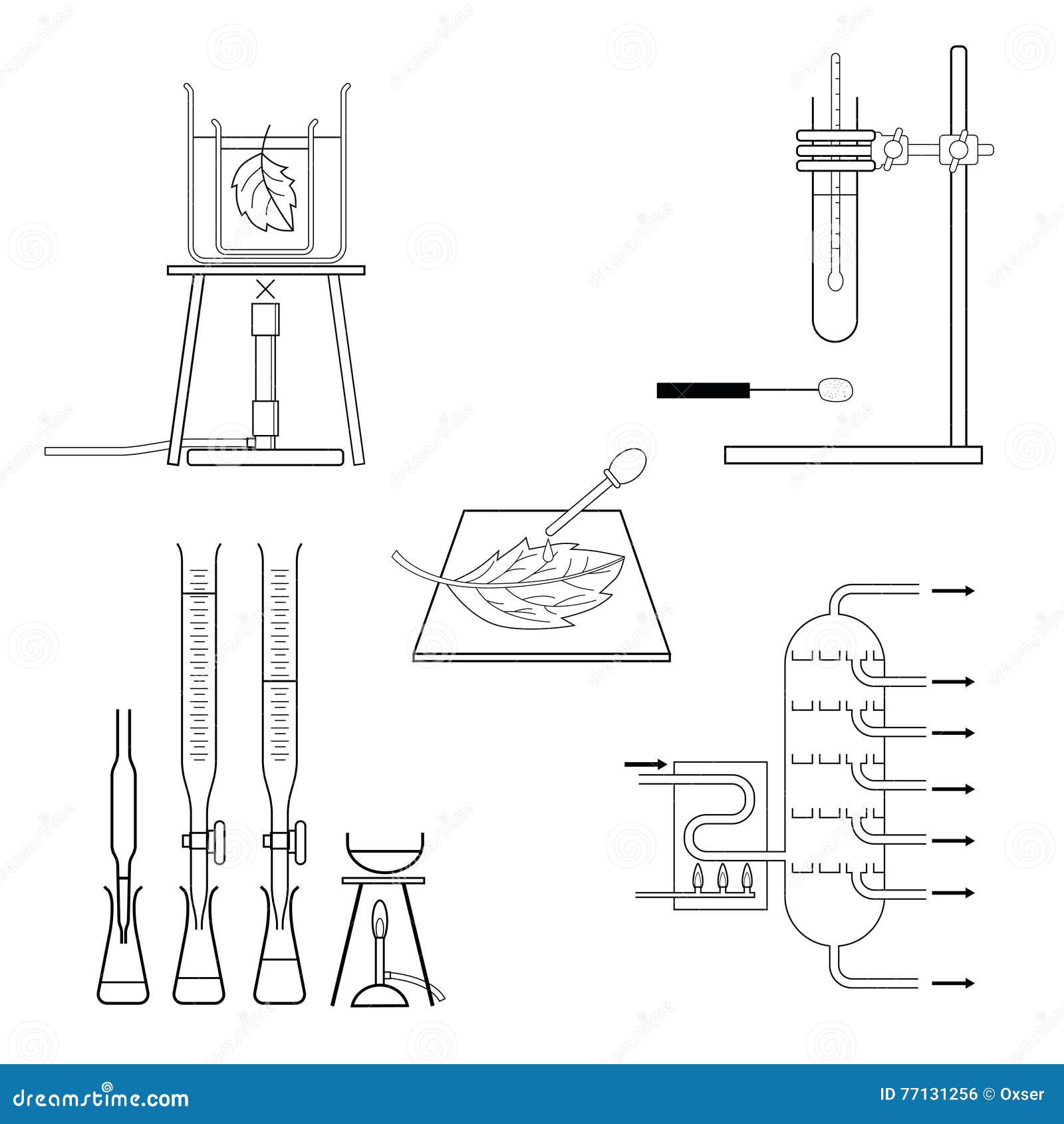 dreamstime.com

ID 77131256 © Oxser