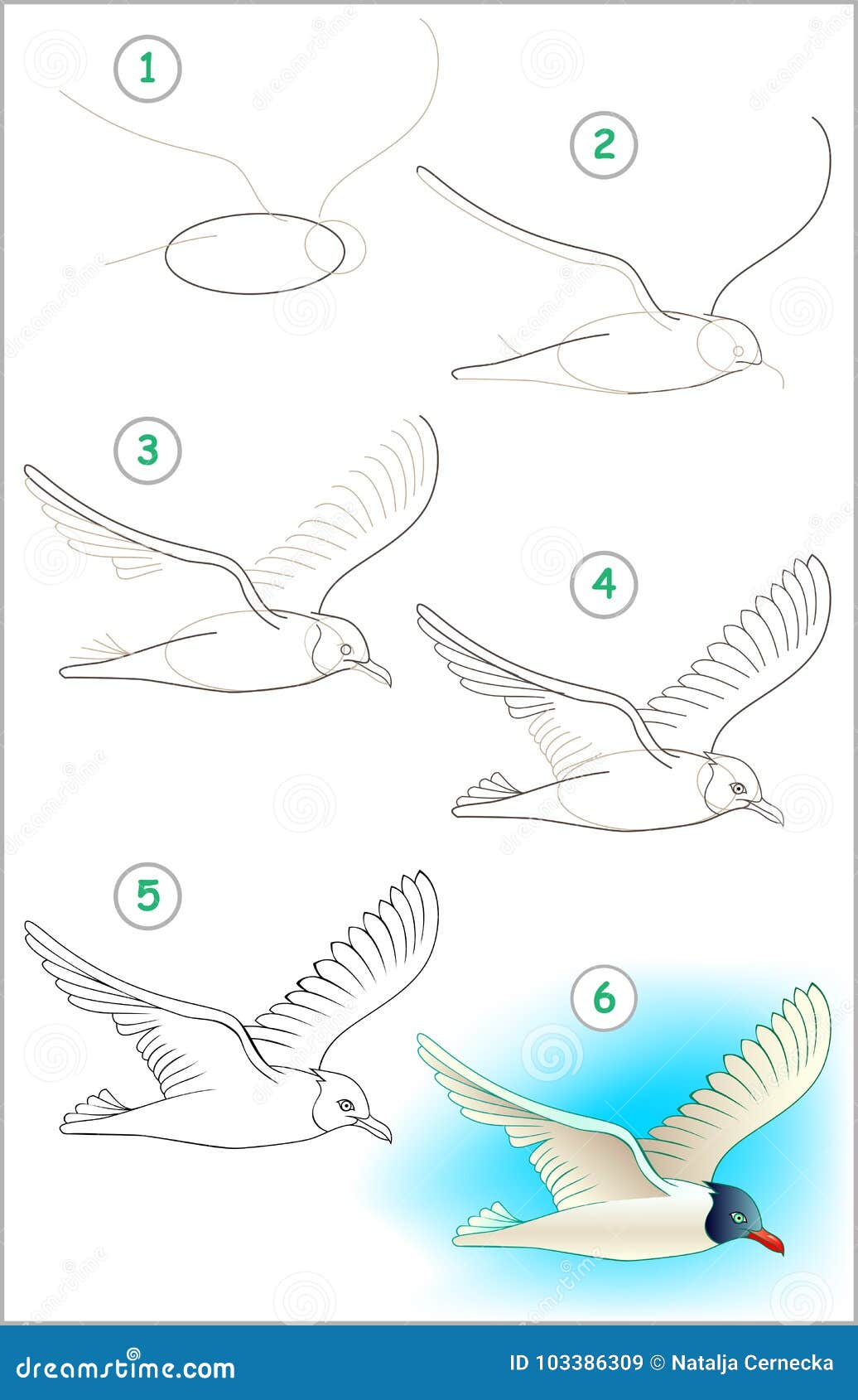 1

2

3

4

5

6

dreamstime.com

ID 103386309 © Natalja Cernecka