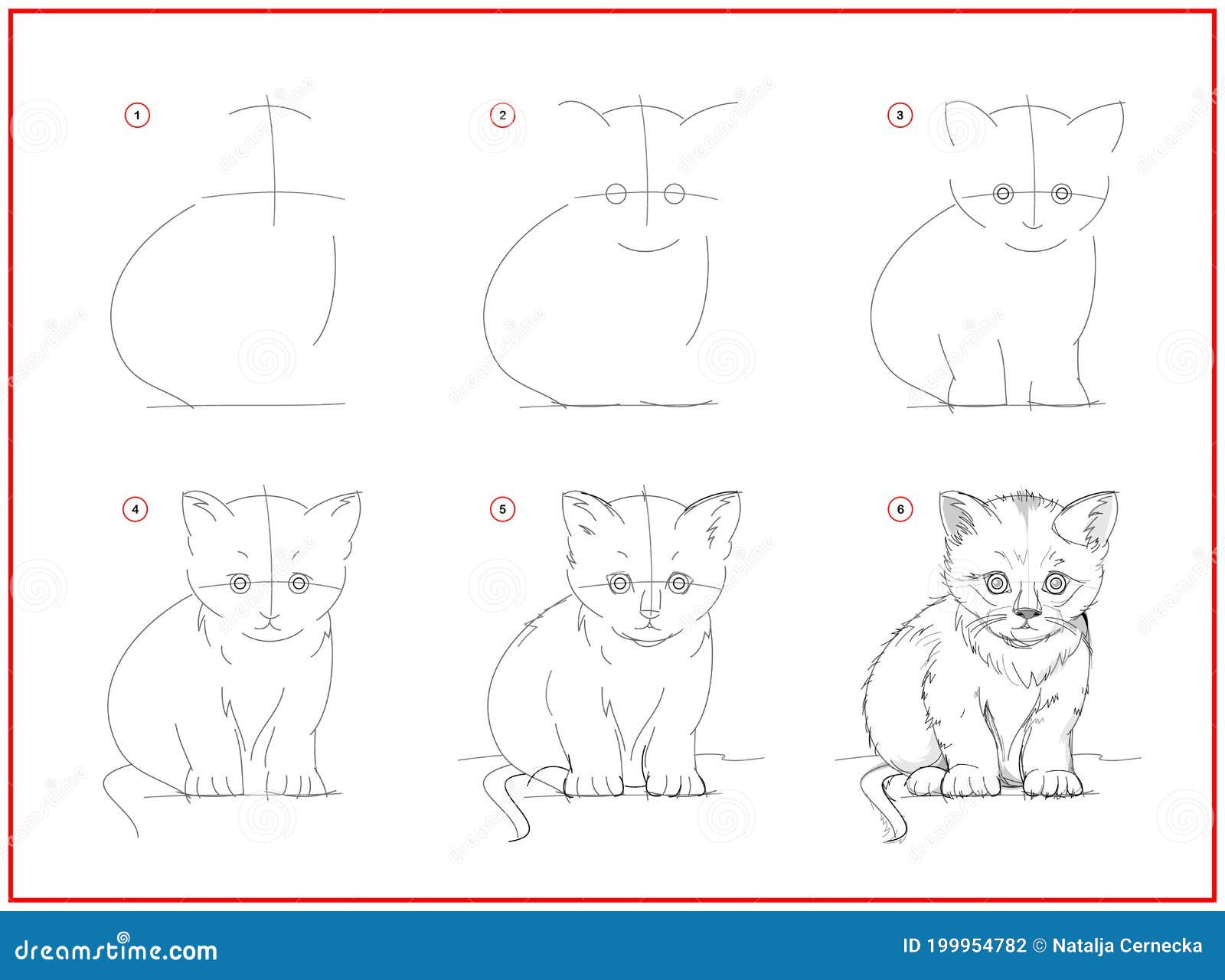 1

2

3

4

5

6

dreamstime.com

ID 199954782 © Natalja Cernecka